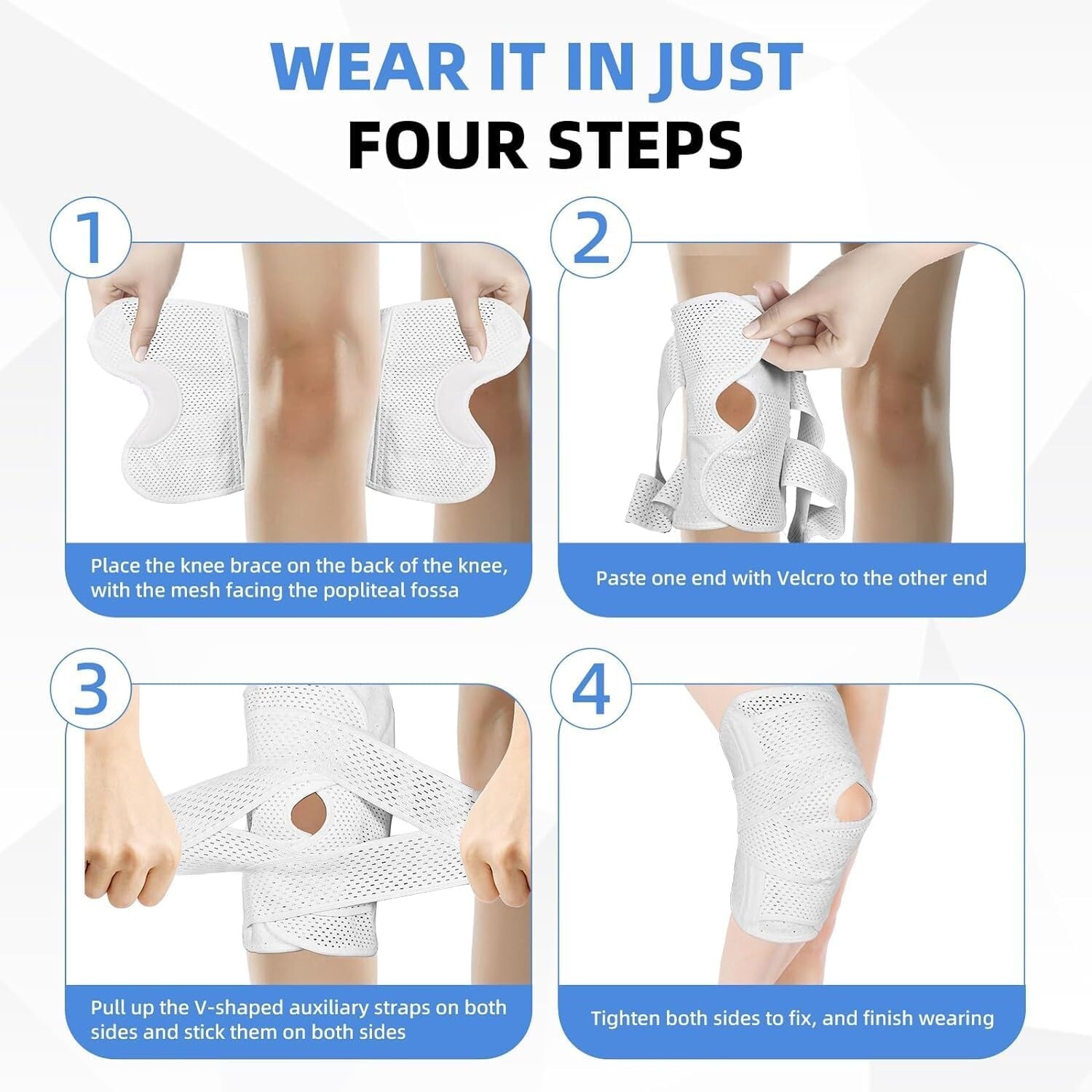 WEAR IT IN JUST
FOUR STEPS

1

Place the knee brace on the back of the knee, with the mesh facing the popliteal fossa

2

Paste one end with Velcro to the other end

3

Pull up the V-shaped auxiliary straps on both sides and stick them on both sides

4

Tighten both sides to fix, and finish wearing