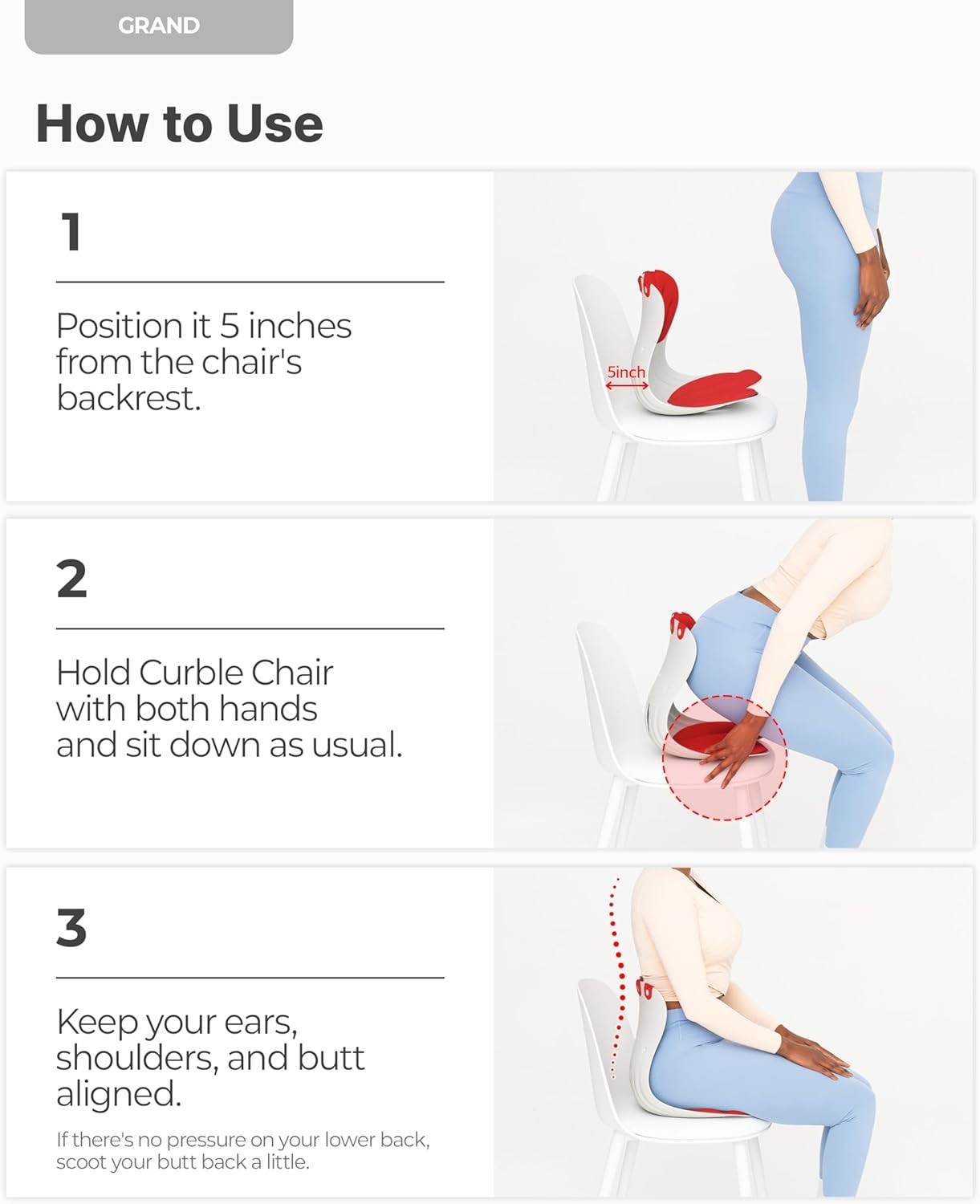 GRAND

How to Use

1

Position it 5 inches from the chair's backrest.

5inch

2

Hold Curble Chair with both hands and sit down as usual.

3

Keep your ears, shoulders, and butt aligned.

If there's no pressure on your lower back, scoot your butt back a little.