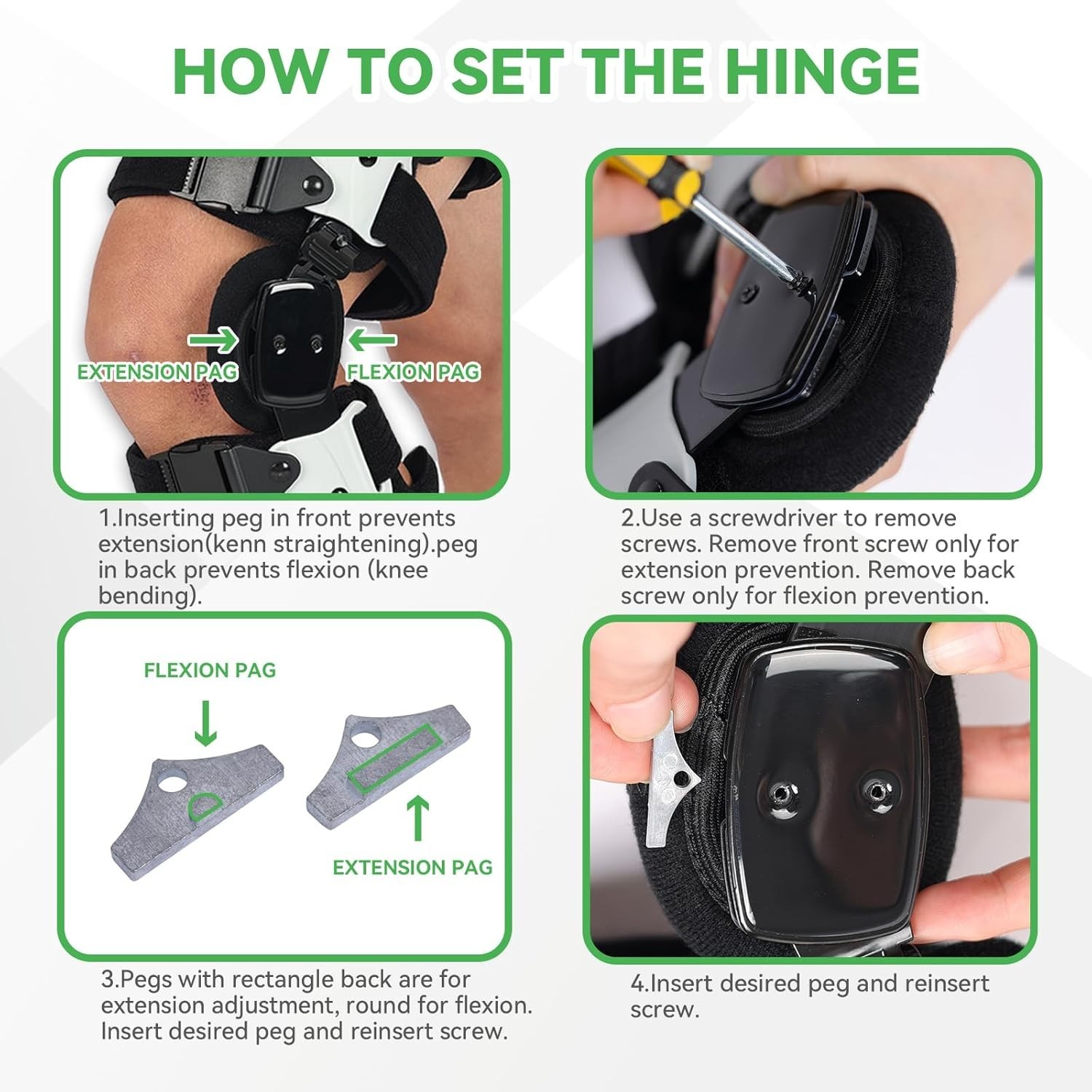 HOW TO SET THE HINGE

EXTENSION PAG

FLEXION PAG

1.Inserting peg in front prevents extension(kenn straightening).peg in back prevents flexion (knee bending).

2.Use a screwdriver to remove screws. Remove front screw only for extension prevention. Remove back screw only for flexion prevention.

FLEXION PAG

EXTENSION PAG

3.Pegs with rectangle back are for extension adjustment, round for flexion. Insert desired peg and reinsert screw.

4.Insert desired peg and reinsert screw.