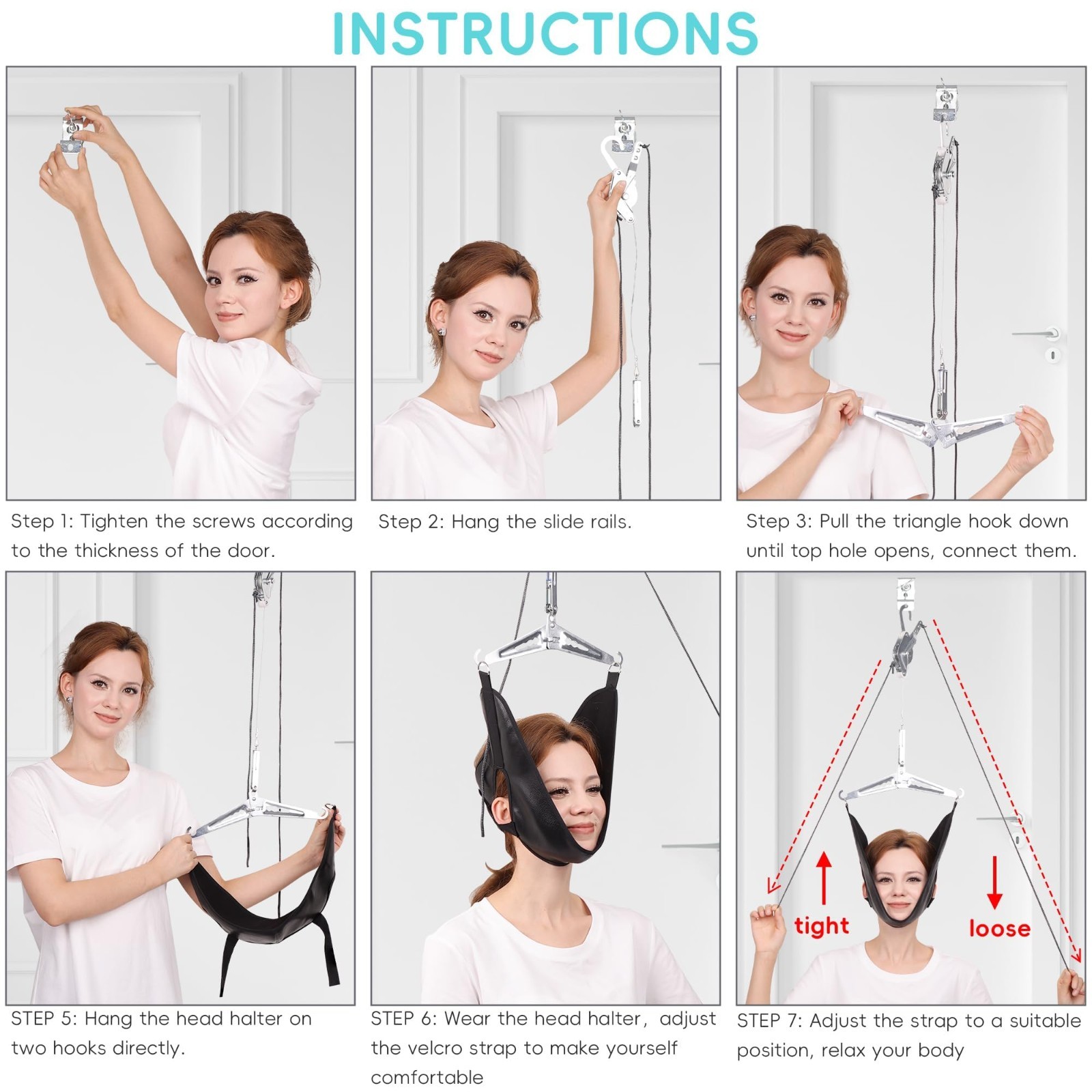 INSTRUCTIONS

Step 1: Tighten the screws according to the thickness of the door.

Step 2: Hang the slide rails.

Step 3: Pull the triangle hook down until top hole opens, connect them.

STEP 5: Hang the head halter on two hooks directly.

STEP 6: Wear the head halter, adjust the velcro strap to make yourself comfortable

tight

loose

STEP 7: Adjust the strap to a suitable position, relax your body