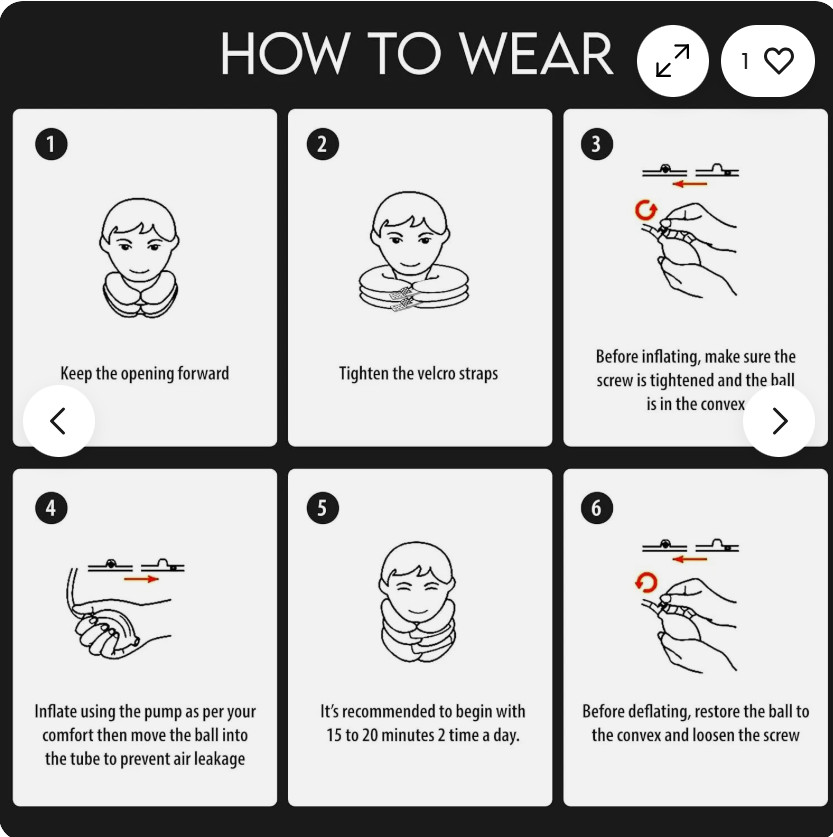 HOW TO WEAR

1

1
Keep the opening forward

2
Tighten the velcro straps

3
Before inflating, make sure the screw is tightened and the ball is in the convex

4
Inflate using the pump as per your comfort then move the ball into the tube to prevent air leakage

5
It's recommended to begin with 15 to 20 minutes 2 time a day.

6
Before deflating, restore the ball to the convex and loosen the screw