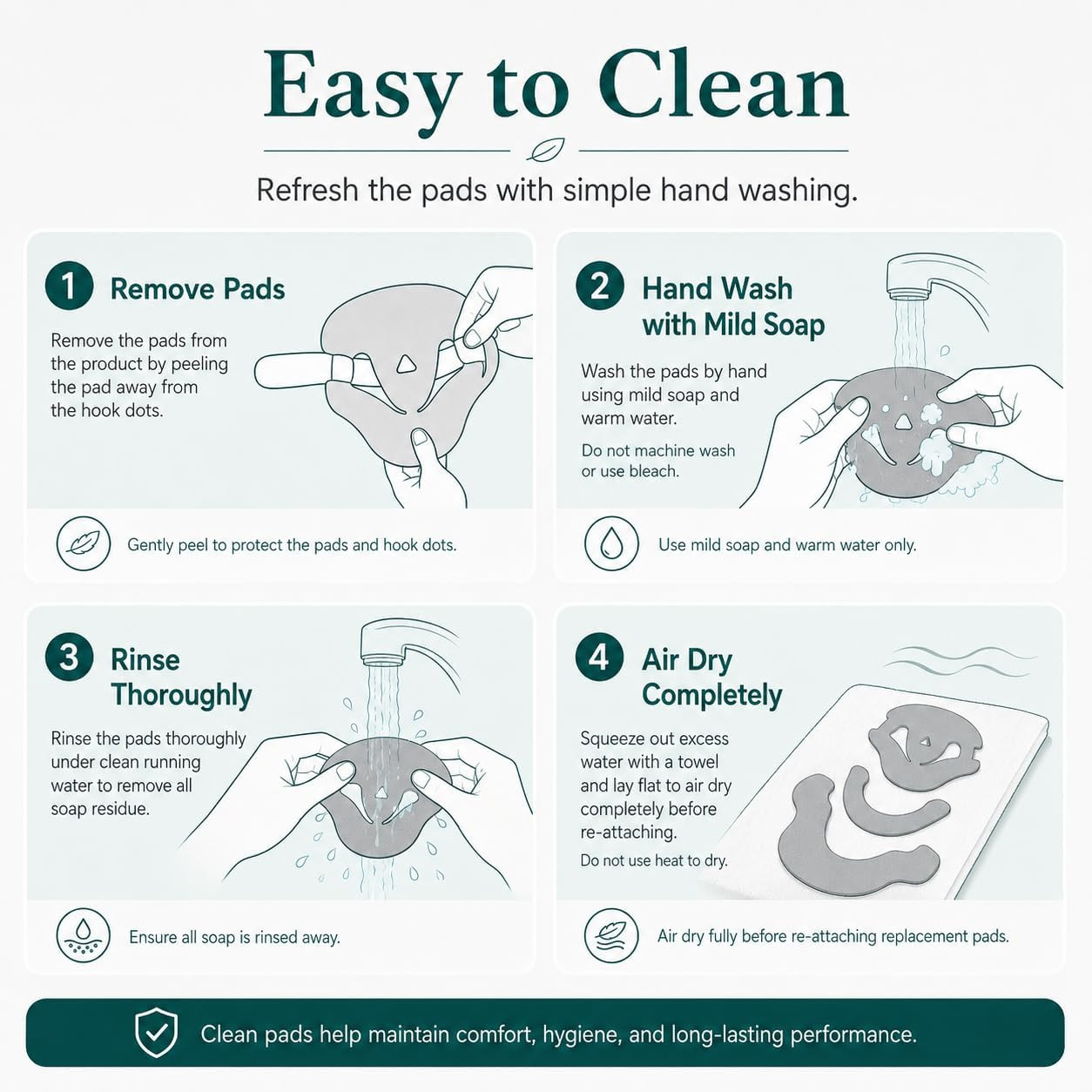 Easy to Clean

Refresh the pads with simple hand washing.

1 Remove Pads

Remove the pads from the product by peeling the pad away from the hook dots.

Gently peel to protect the pads and hook dots.

2 Hand Wash with Mild Soap

Wash the pads by hand using mild soap and warm water.

Do not machine wash or use bleach.

Use mild soap and warm water only.

3 Rinse Thoroughly

Rinse the pads thoroughly under clean running water to remove all soap residue.

Ensure all soap is rinsed away.

4 Air Dry Completely

Squeeze out excess water with a towel and lay flat to air dry completely before re-attaching.

Do not use heat to dry.

Air dry fully before re-attaching replacement pads.

Clean pads help maintain comfort, hygiene, and long-lasting performance.