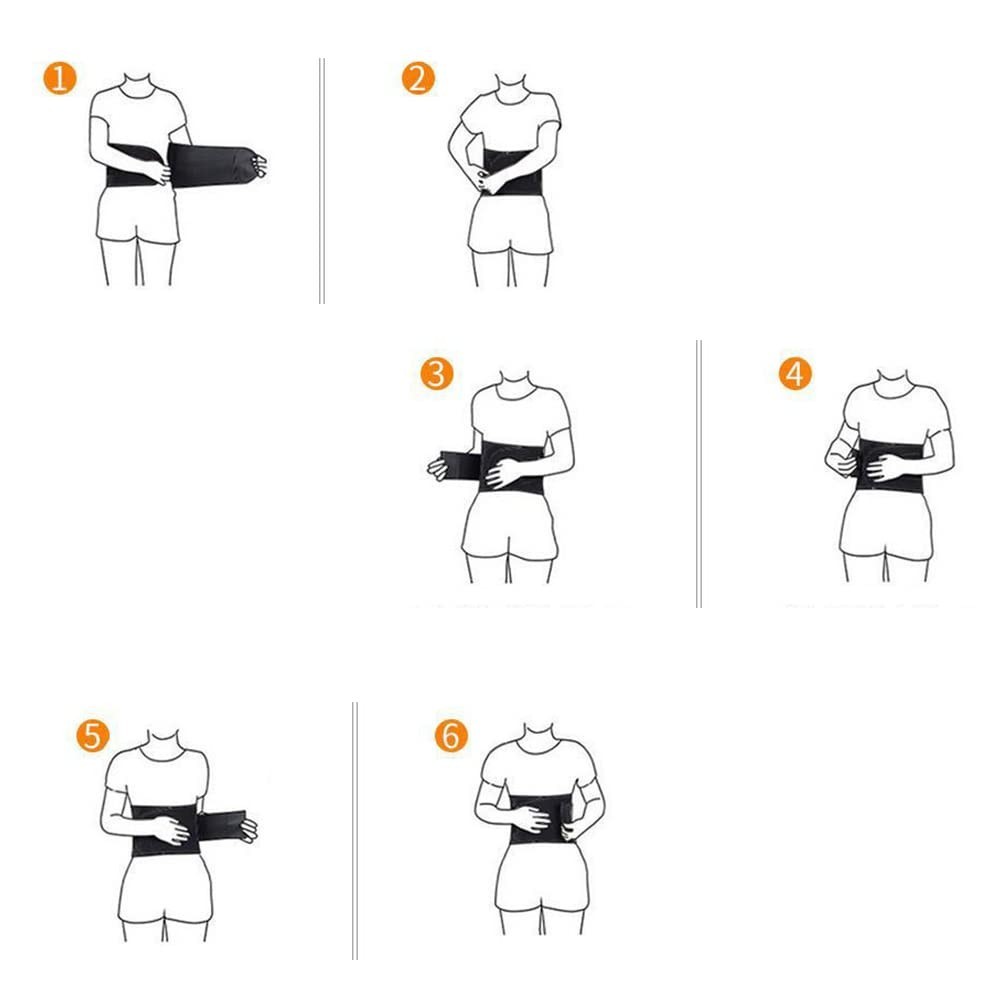 1
2
3
4
5
6