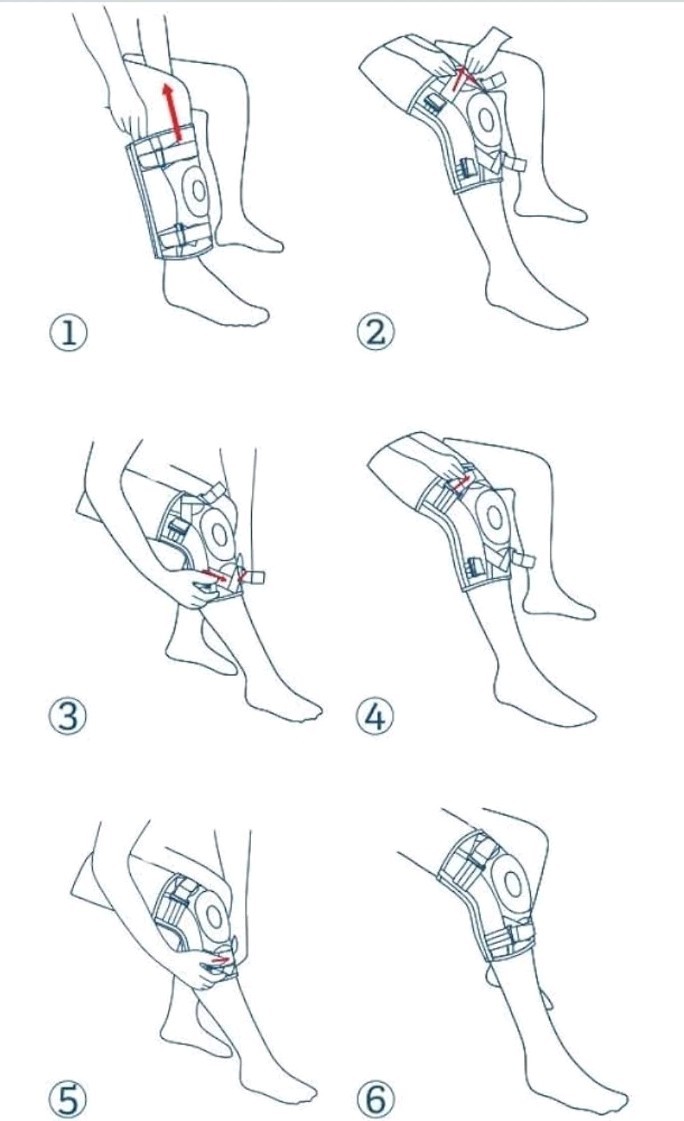 ①
②
③
④
⑤
⑥