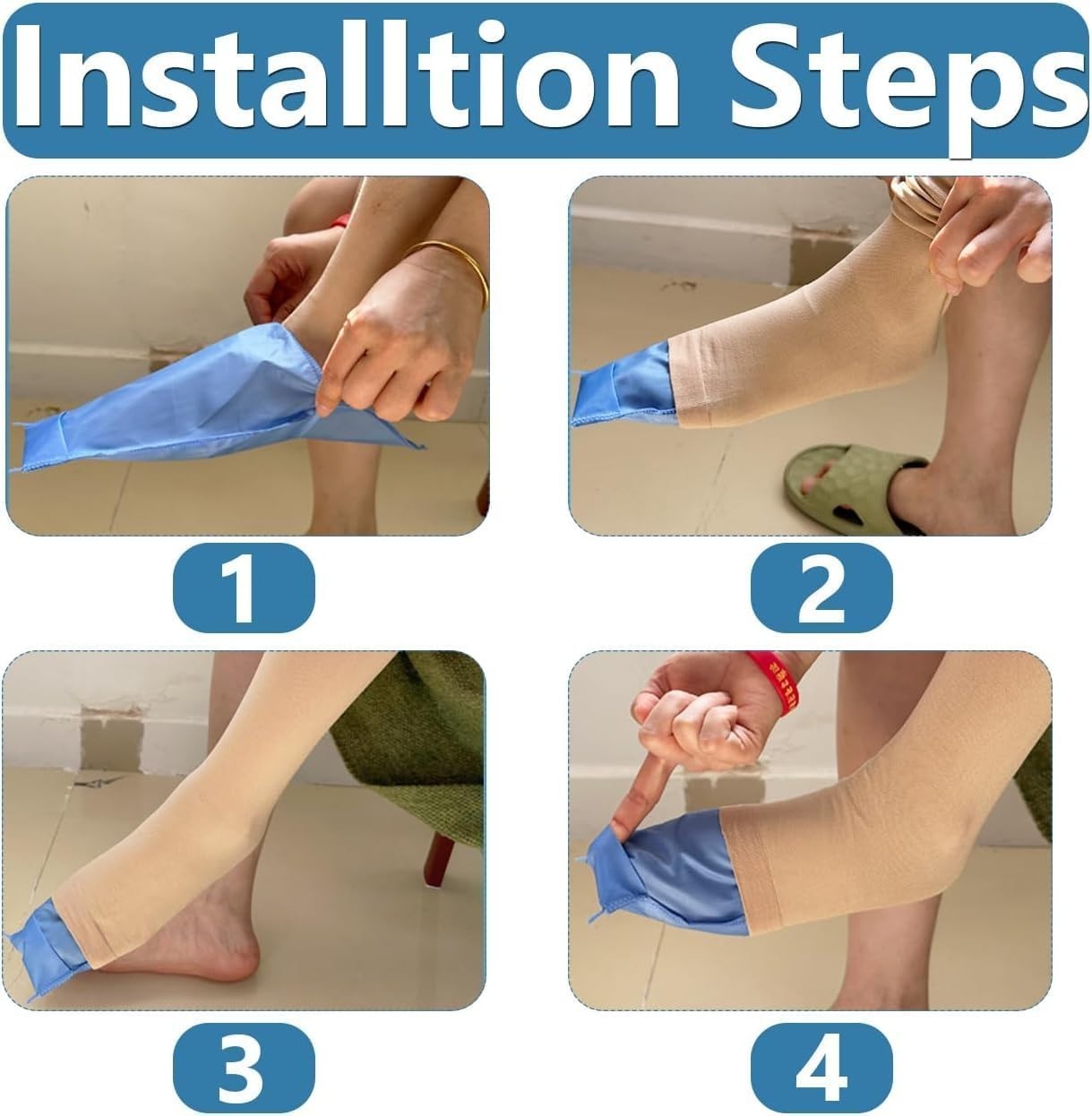 Installtion Steps

1

2

3

4