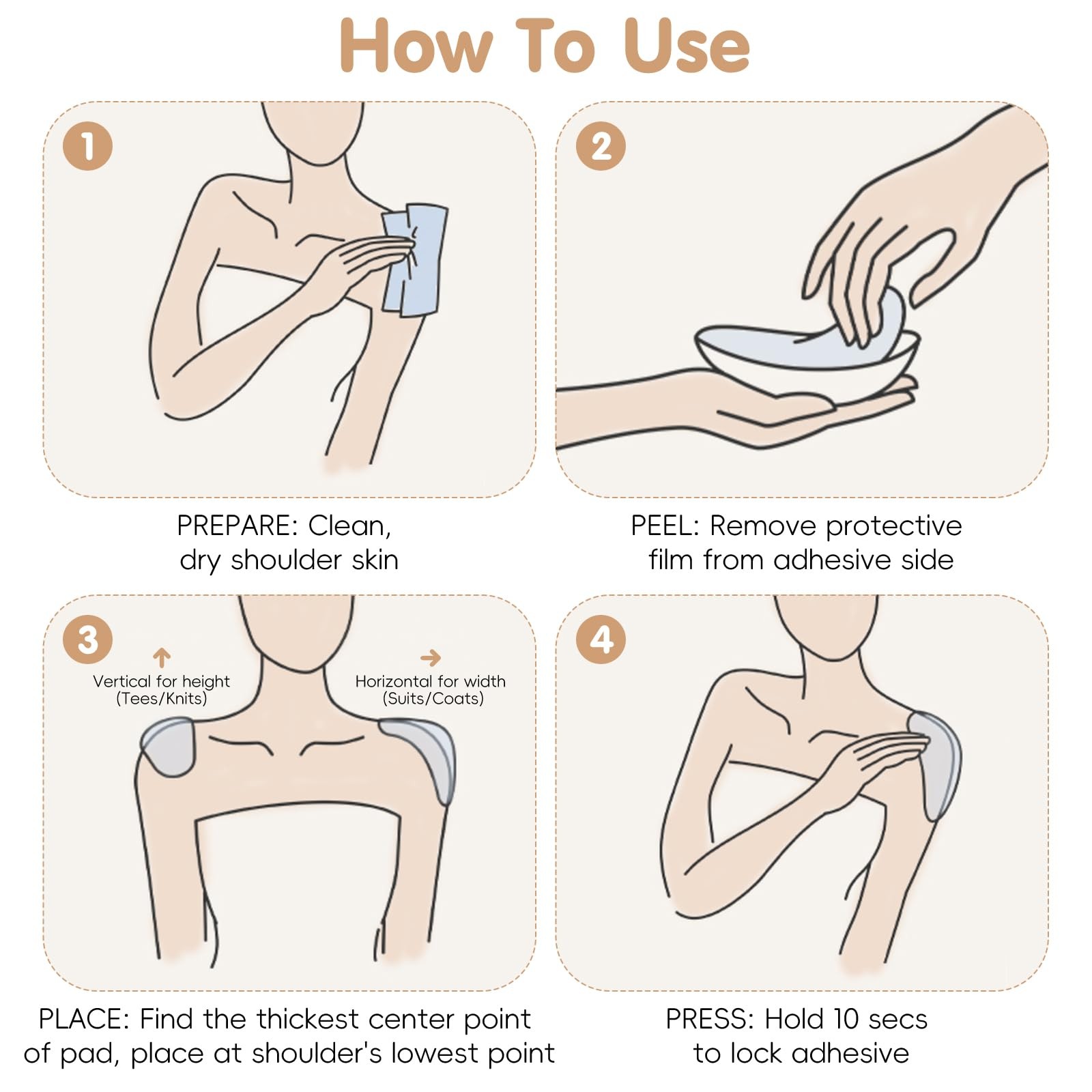 How To Use

1

PREPARE: Clean, dry shoulder skin

2

PEEL: Remove protective film from adhesive side

3

Vertical for height (Tees/Knits)

Horizontal for width (Suits/Coats)

PLACE: Find the thickest center point of pad, place at shoulder's lowest point

4

PRESS: Hold 10 secs to lock adhesive