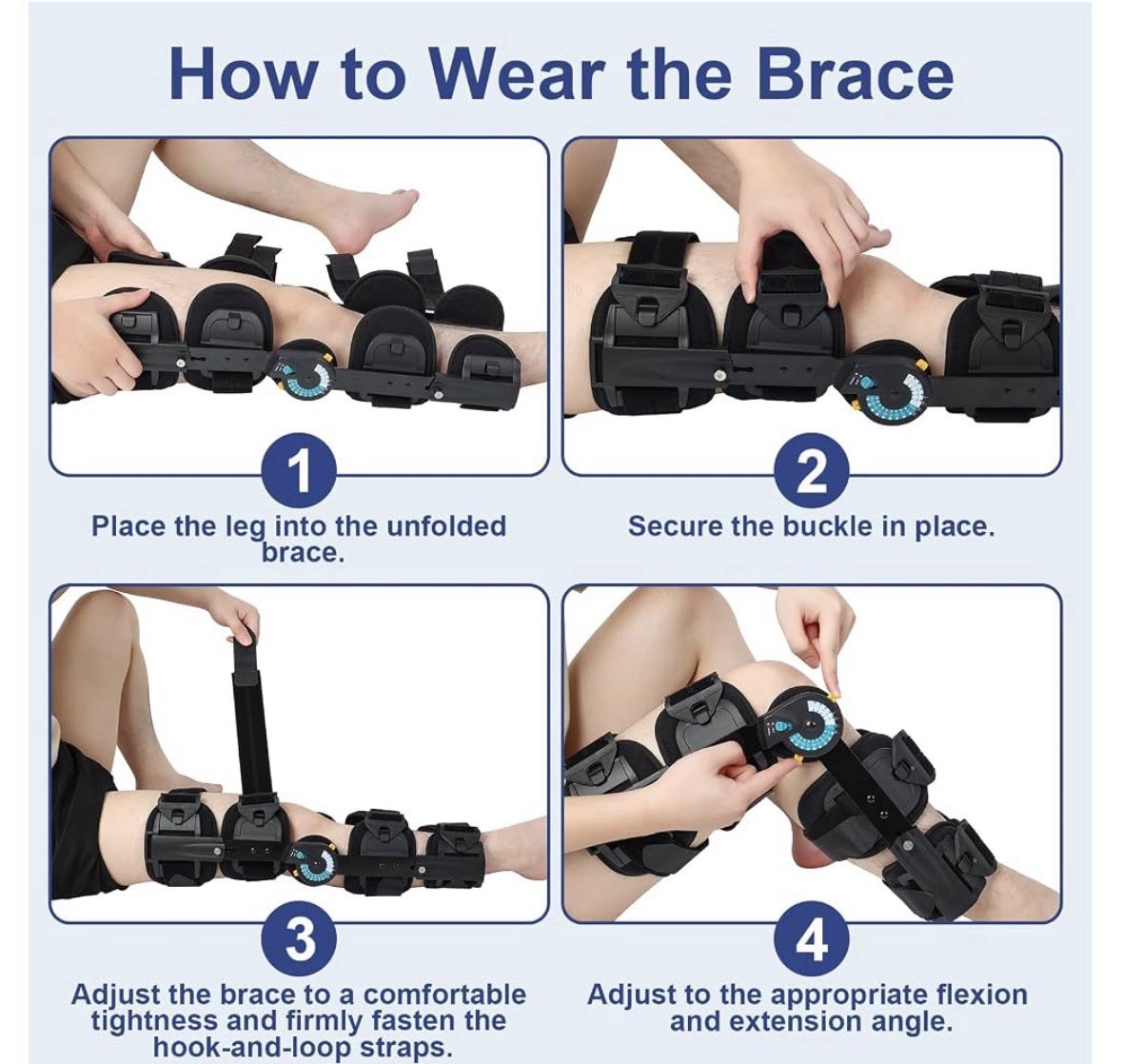 How to Wear the Brace

1

Place the leg into the unfolded brace.

2

Secure the buckle in place.

3

Adjust the brace to a comfortable tightness and firmly fasten the hook-and-loop straps.

4

Adjust to the appropriate flexion and extension angle.