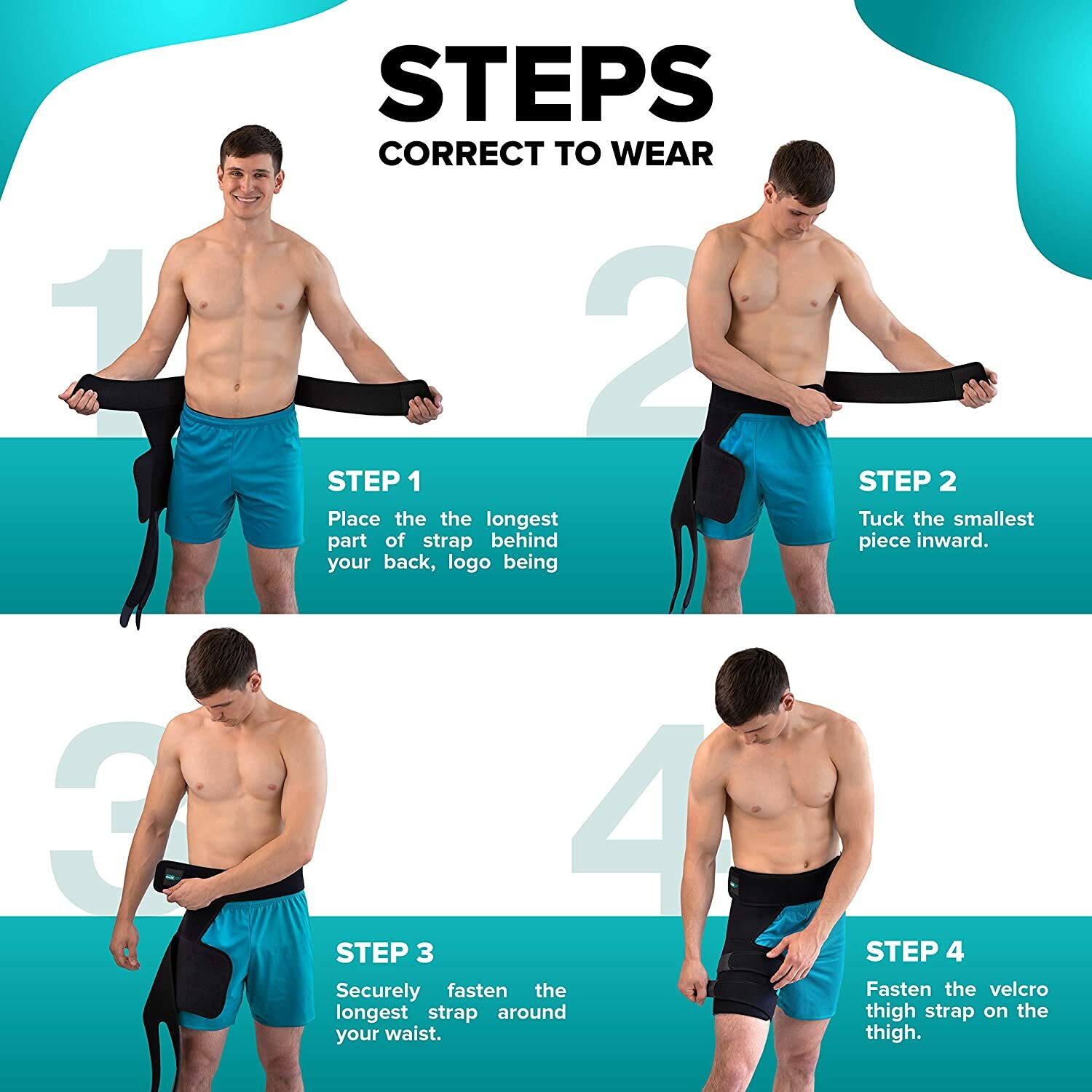 STEPS
CORRECT TO WEAR

1

STEP 1
Place the the longest part of strap behind your back, logo being

2

STEP 2
Tuck the smallest piece inward.

3

STEP 3
Securely fasten the longest strap around your waist.

4

STEP 4
Fasten the velcro thigh strap on the thigh.