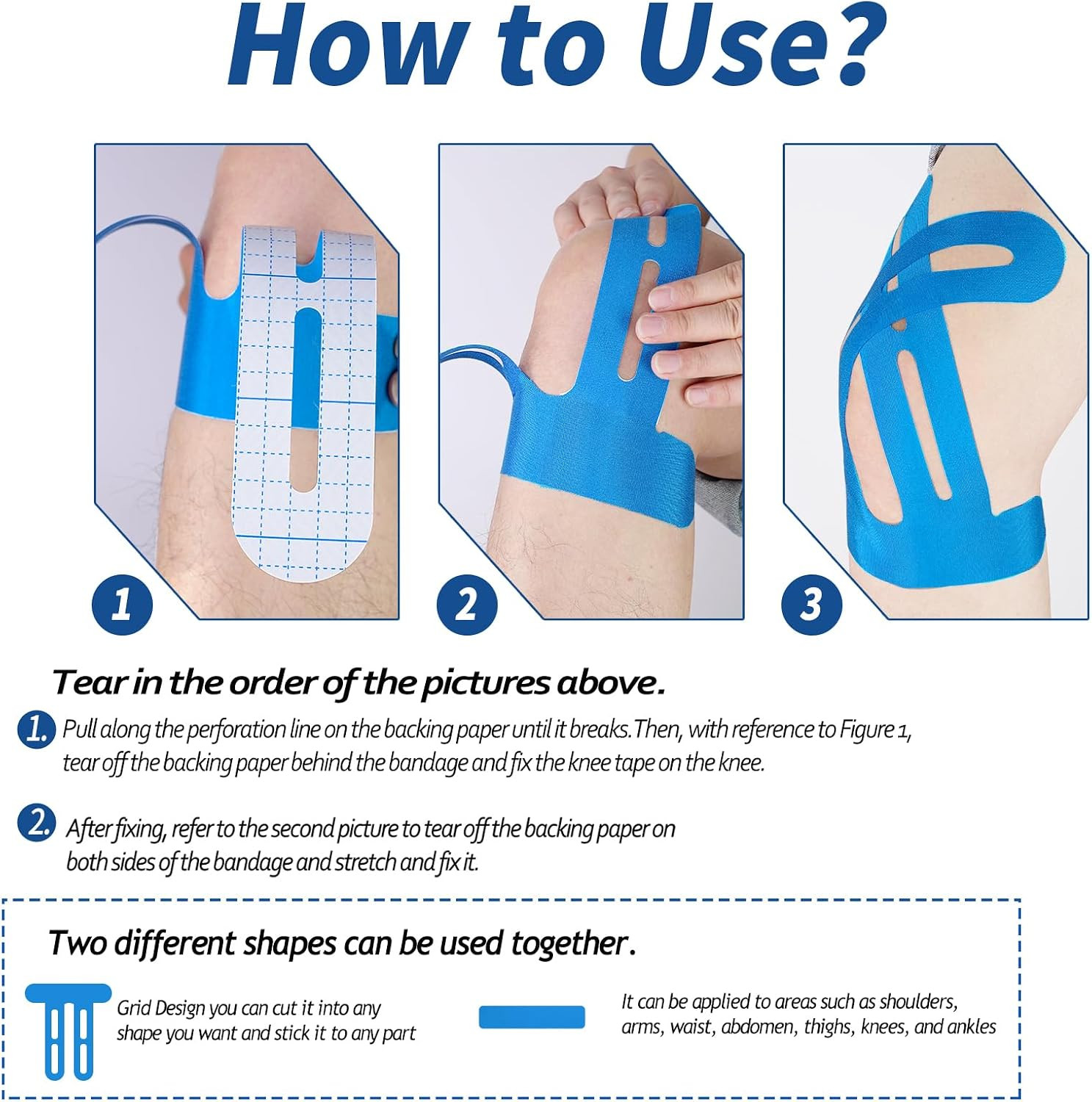 How to Use?

1

2

3

Tear in the order of the pictures above.

1. Pull along the perforation line on the backing paper until it breaks.Then, with reference to Figure 1, tear off the backing paper behind the bandage and fix the knee tape on the knee.

2. After fixing, refer to the second picture to tear off the backing paper on both sides of the bandage and stretch and fix it.

Two different shapes can be used together.

Grid Design you can cut it into any shape you want and stick it to any part

It can be applied to areas such as shoulders, arms, waist, abdomen, thighs, knees, and ankles