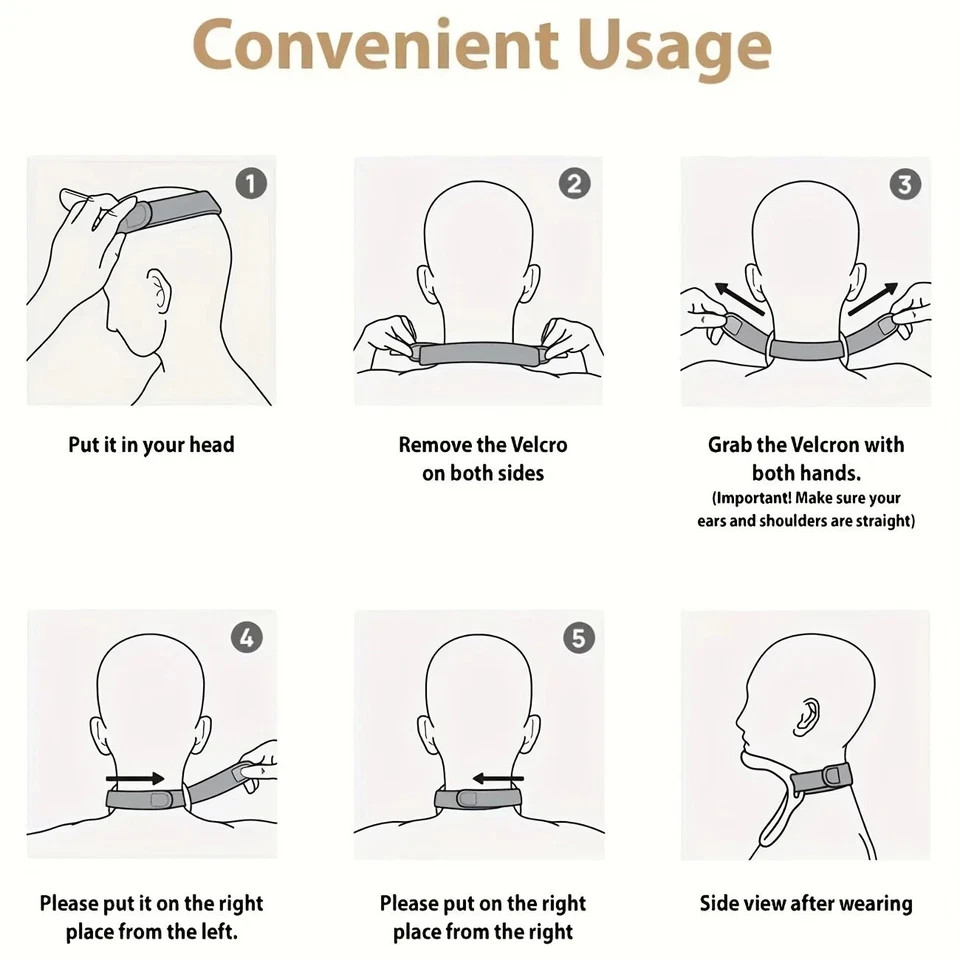 Convenient Usage

1

Put it in your head

2

Remove the Velcro on both sides

3

Grab the Velcron with both hands.
(Important! Make sure your ears and shoulders are straight)

4

Please put it on the right place from the left.

5

Please put on the right place from the right

Side view after wearing