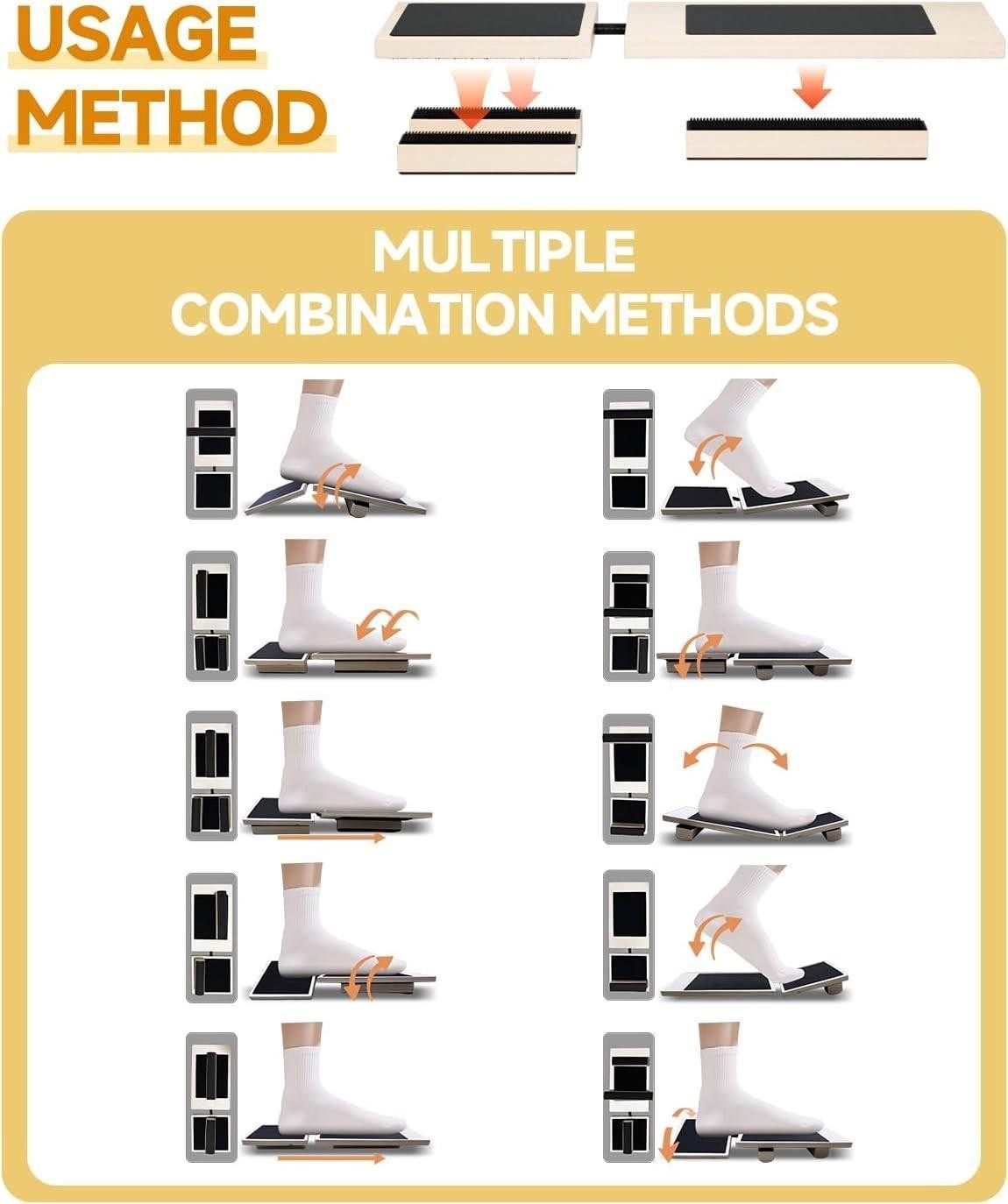 USAGE METHOD

MULTIPLE COMBINATION METHODS