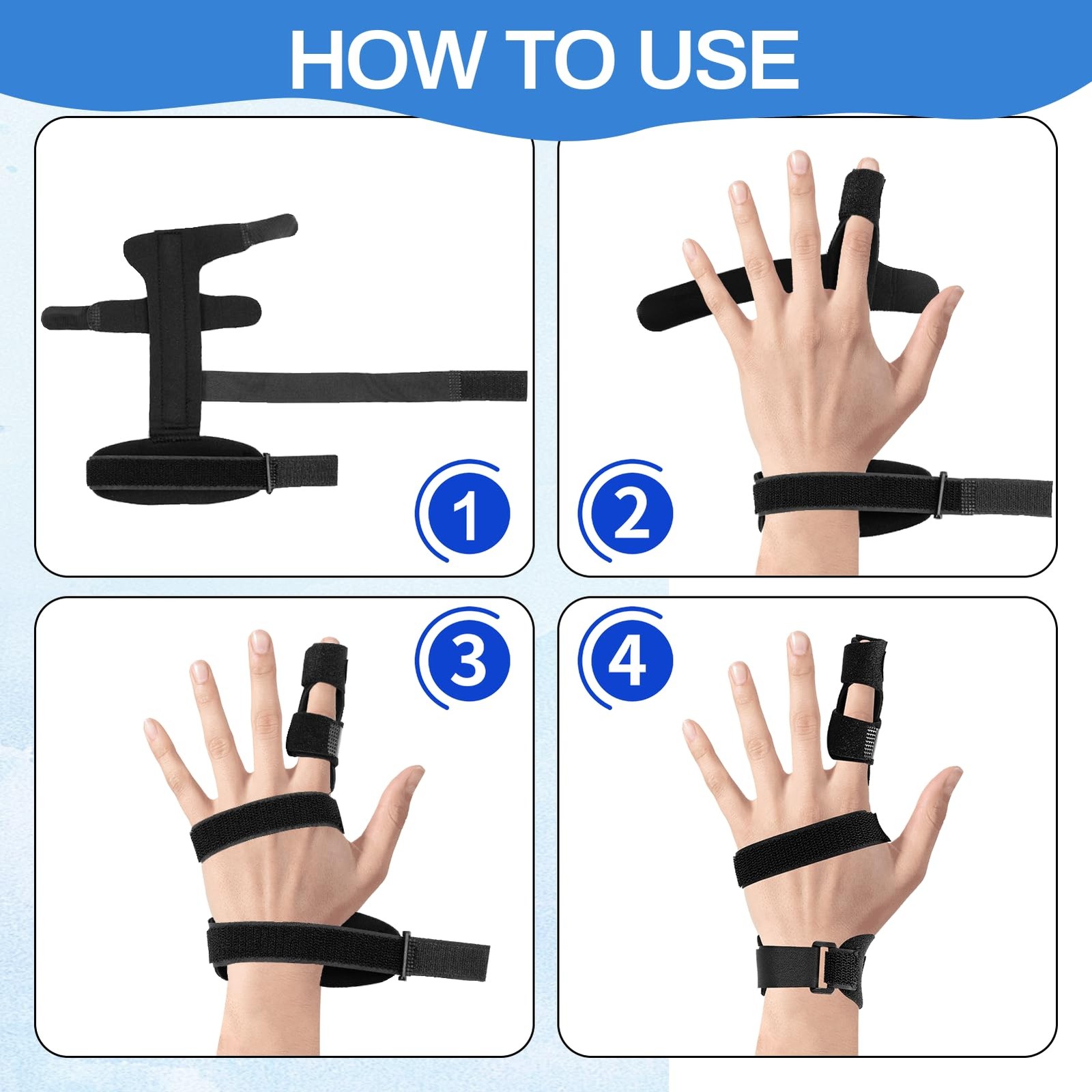 HOW TO USE

1

2

3

4