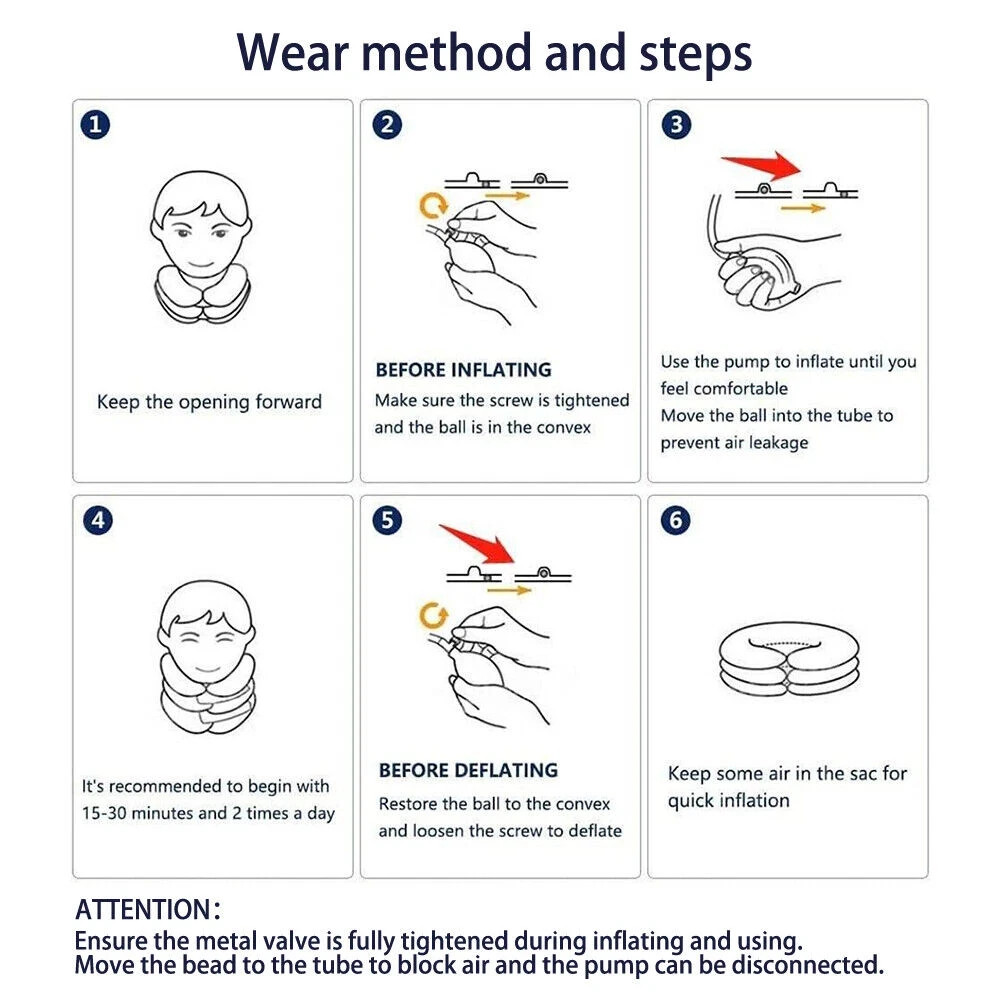 Wear method and steps

1

Keep the opening forward

2

BEFORE INFLATING

Make sure the screw is tightened and the ball is in the convex

3

Use the pump to inflate until you feel comfortable

Move the ball into the tube to prevent air leakage

4

It's recommended to begin with 15-30 minutes and 2 times a day

5

BEFORE DEFLATING

Restore the ball to the convex and loosen the screw to deflate

6

Keep some air in the sac for quick inflation

ATTENTION:

Ensure the metal valve is fully tightened during inflating and using.
Move the bead to the tube to block air and the pump can be disconnected.