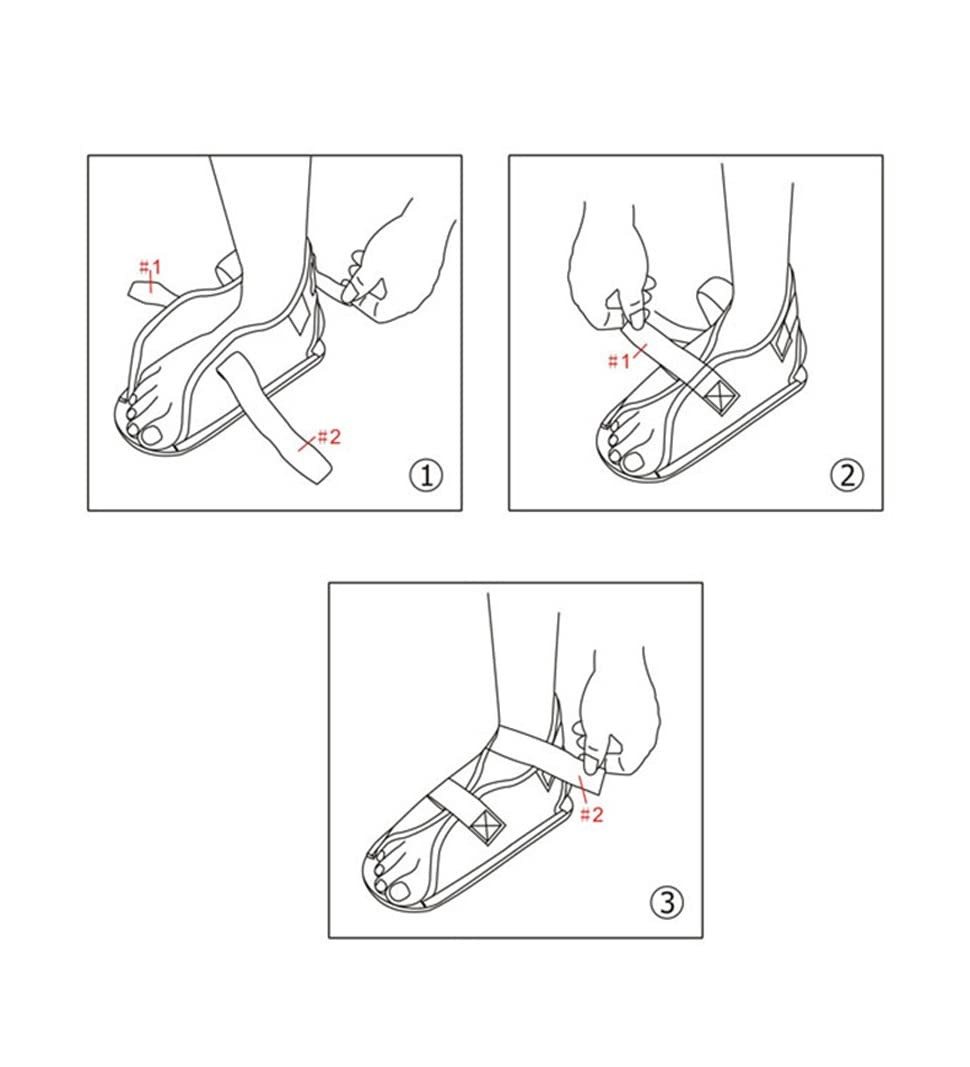 #1

#2

①

#1

②

#2

③