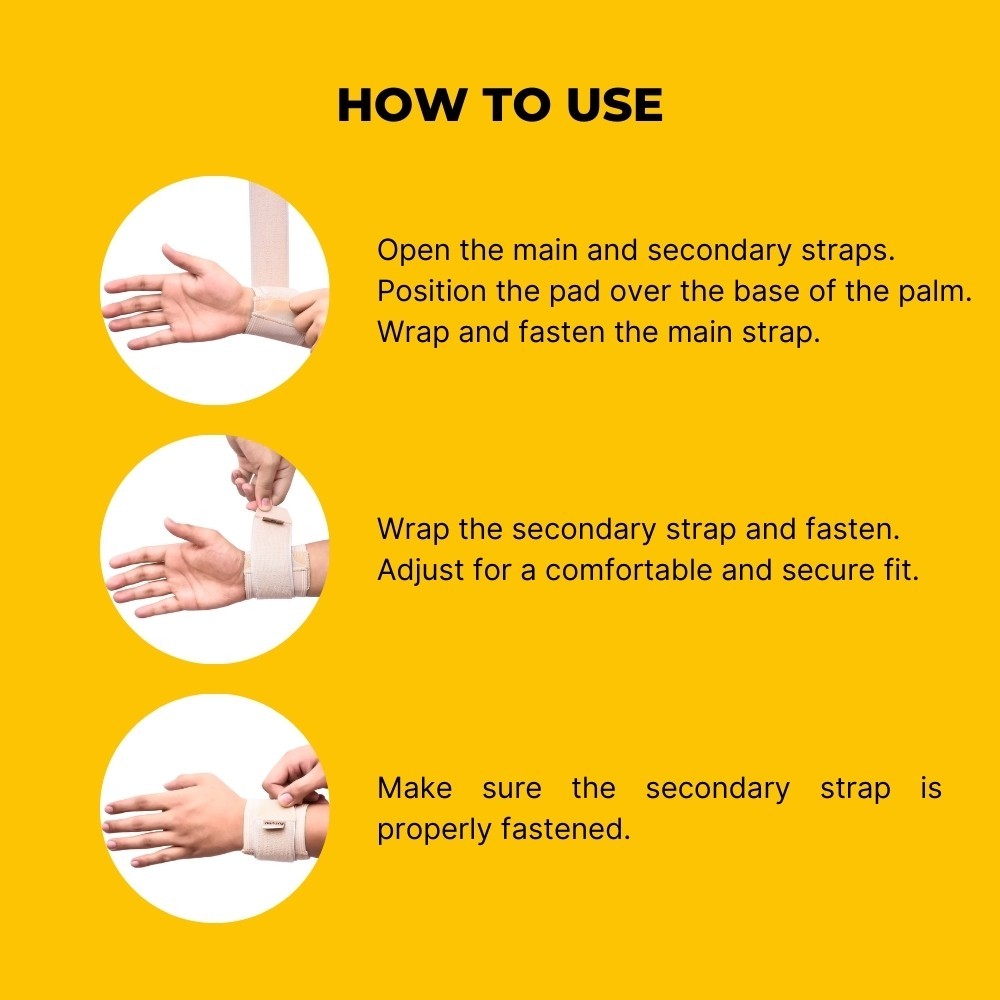 HOW TO USE

Open the main and secondary straps. Position the pad over the base of the palm. Wrap and fasten the main strap.

Wrap the secondary strap and fasten. Adjust for a comfortable and secure fit.

Make sure the secondary strap is properly fastened.