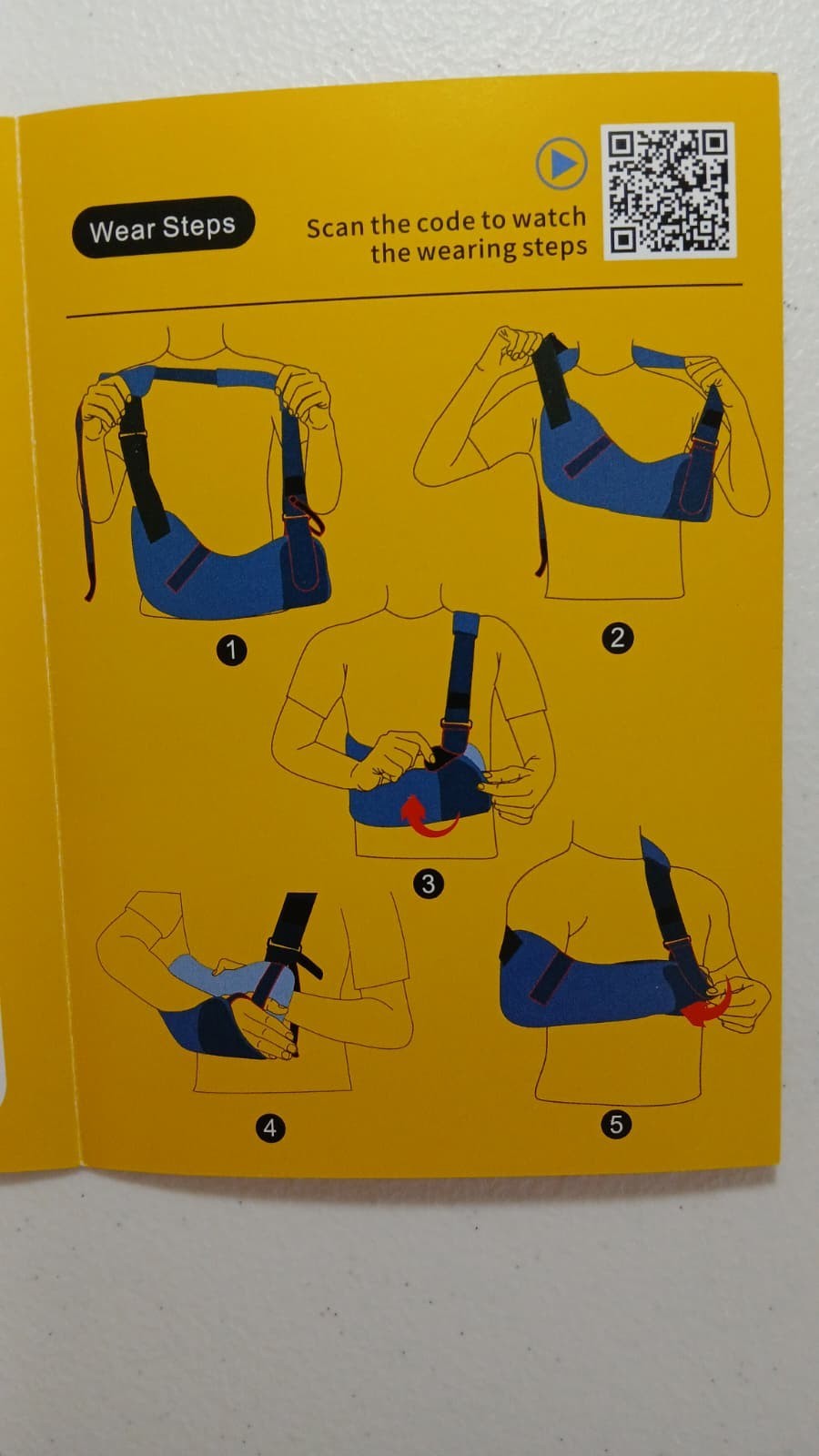 Wear Steps

Scan the code to watch the wearing steps

1

2

3

4

5