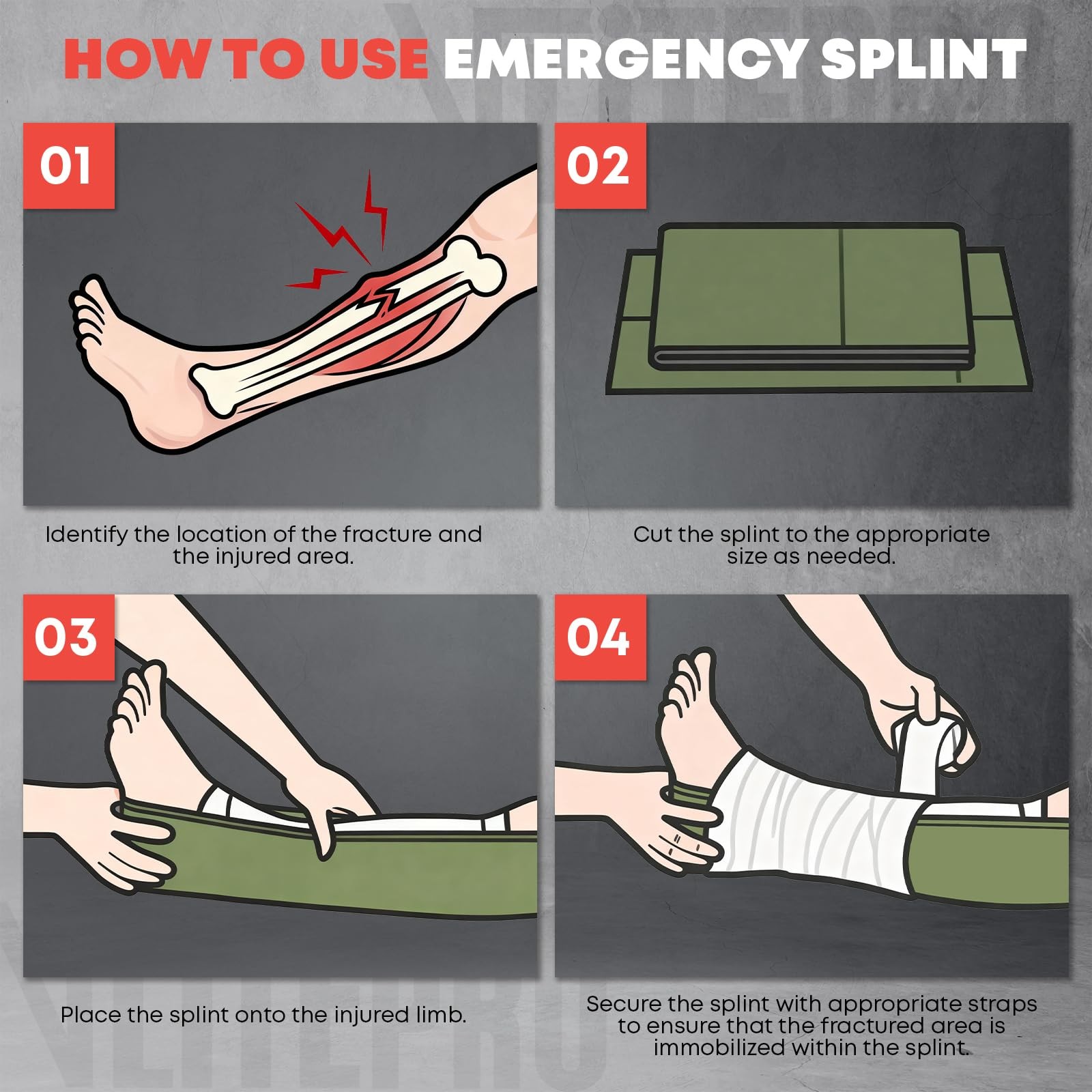 HOW TO USE EMERGENCY SPLINT

01

Identify the location of the fracture and the injured area.

02

Cut the splint to the appropriate size as needed.

03

Place the splint onto the injured limb.

04

Secure the splint with appropriate straps to ensure that the fractured area is immobilized within the splint.