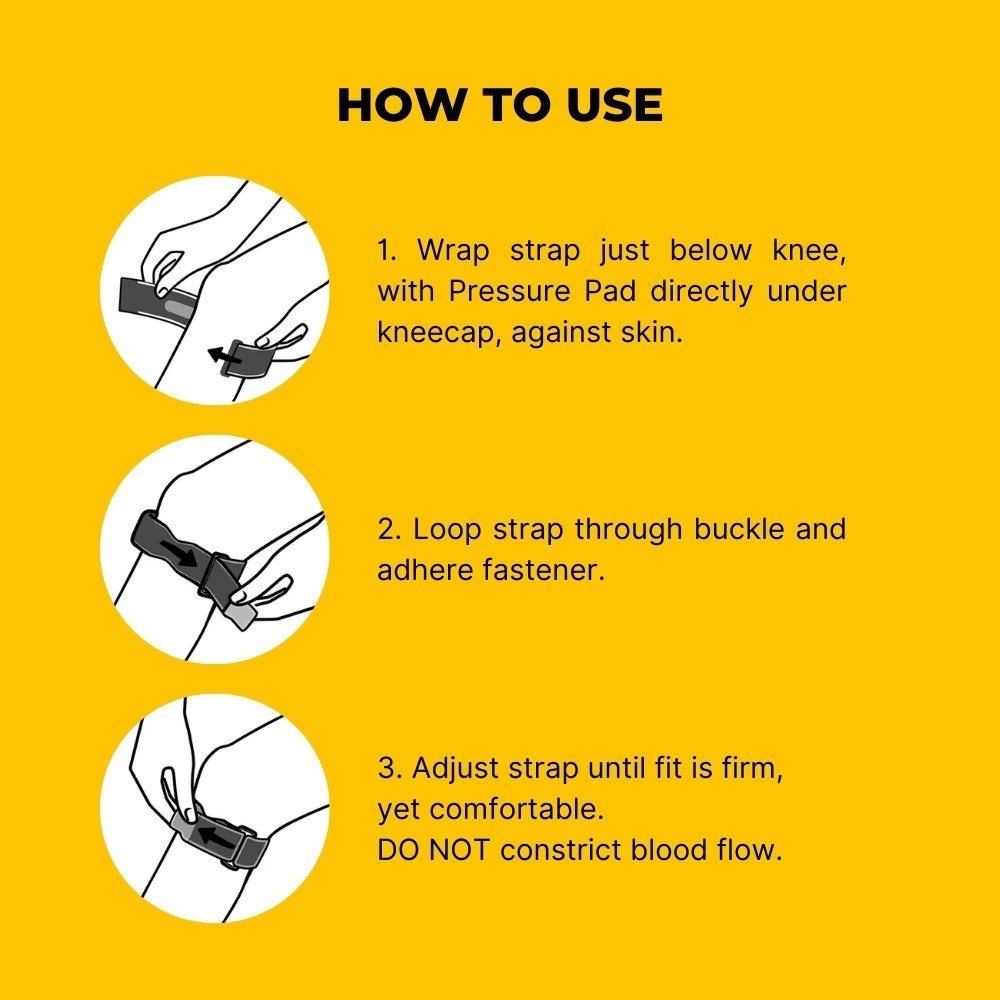 HOW TO USE

1. Wrap strap just below knee, with Pressure Pad directly under kneecap, against skin.

2. Loop strap through buckle and adhere fastener.

3. Adjust strap until fit is firm, yet comfortable.
DO NOT constrict blood flow.