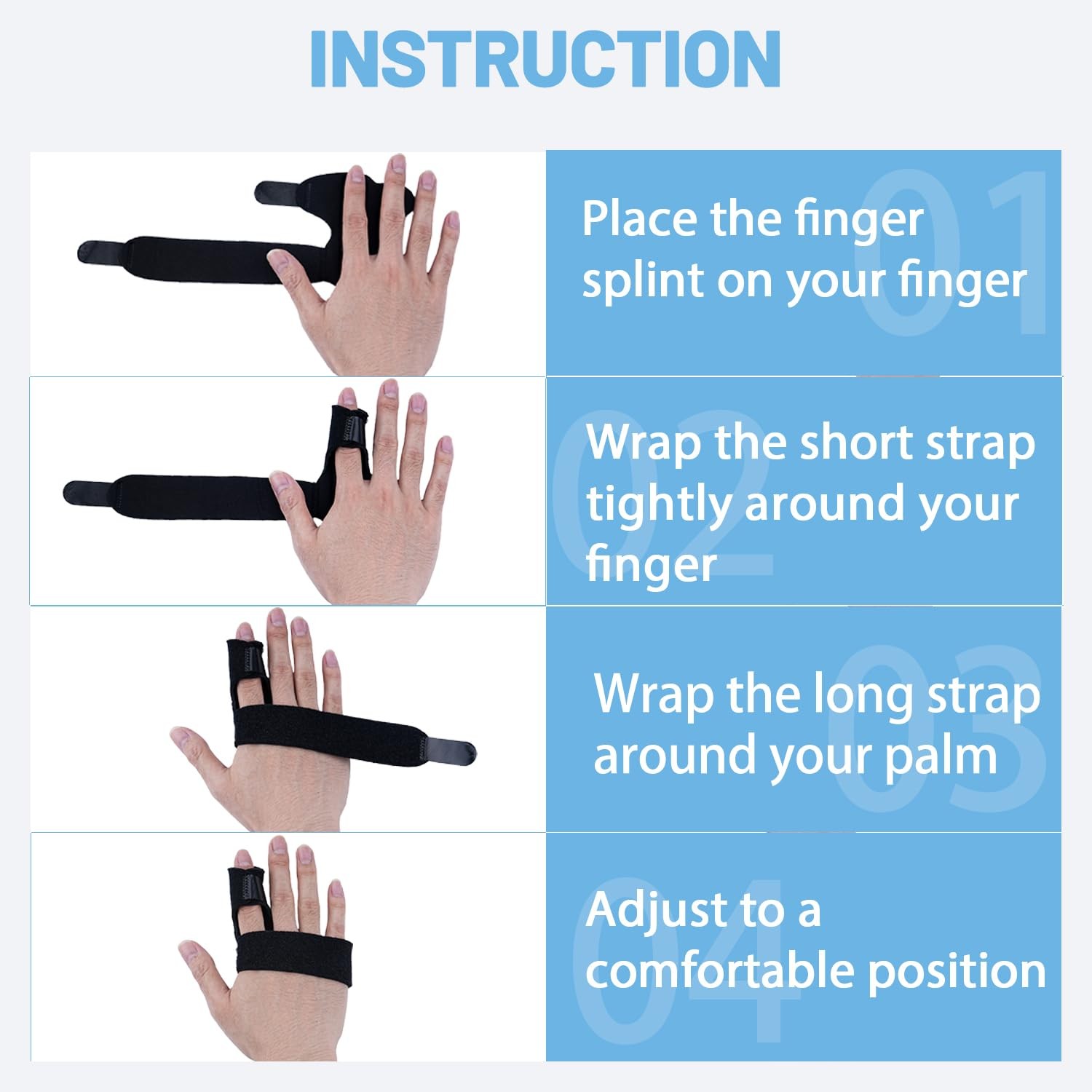 INSTRUCTION

01
Place the finger splint on your finger

02
Wrap the short strap tightly around your finger

03
Wrap the long strap around your palm

04
Adjust to a comfortable position