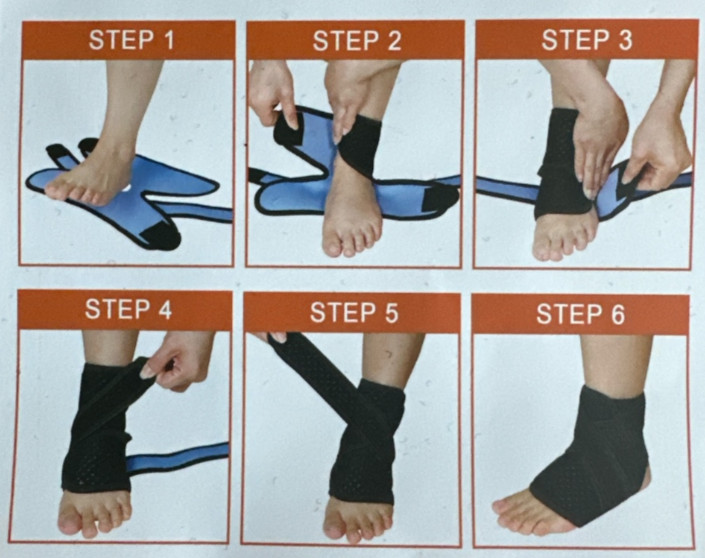 STEP 1

STEP 2

STEP 3

STEP 4

STEP 5

STEP 6