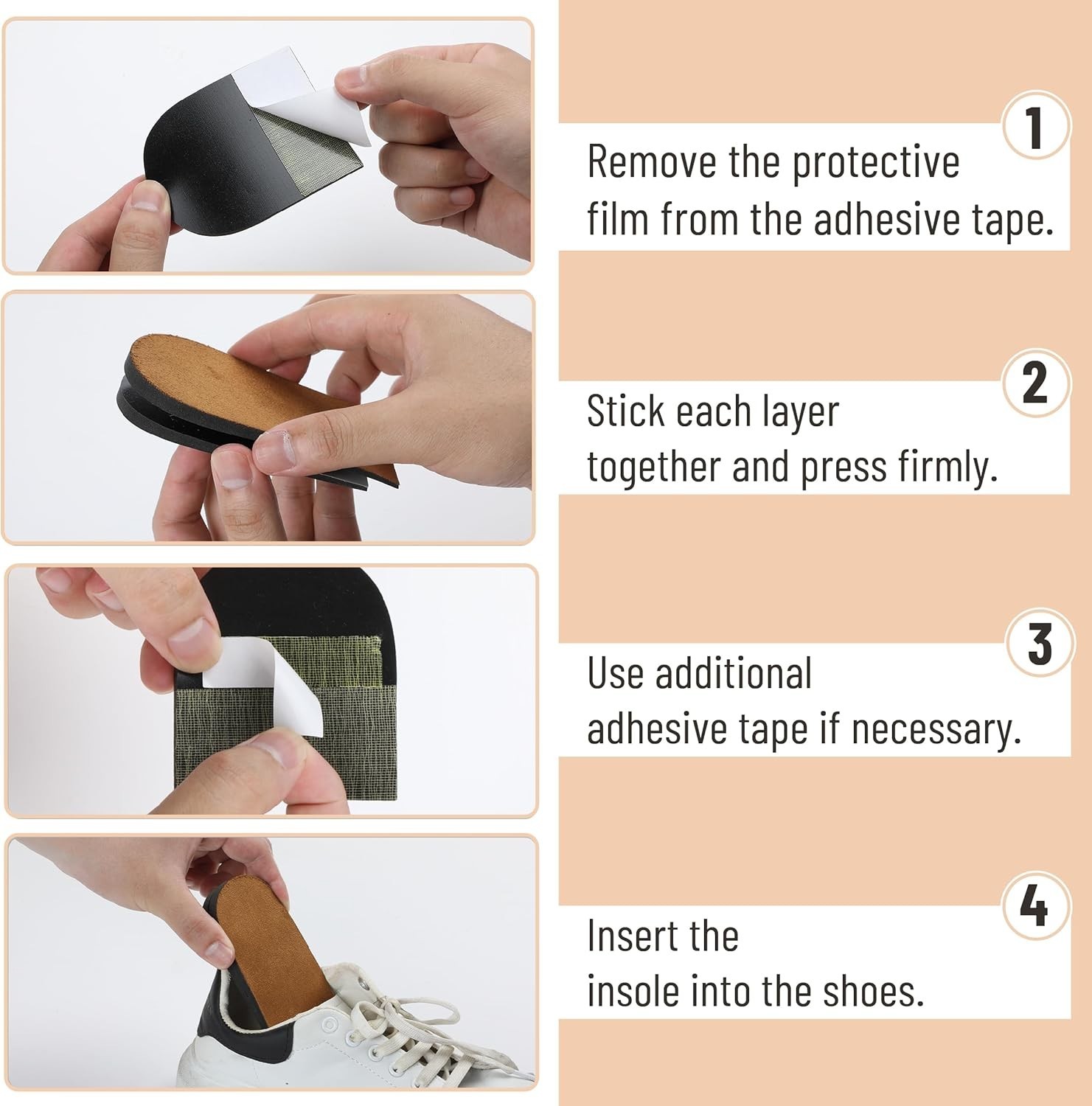 1
Remove the protective film from the adhesive tape.

2
Stick each layer together and press firmly.

3
Use additional adhesive tape if necessary.

4
Insert the insole into the shoes.