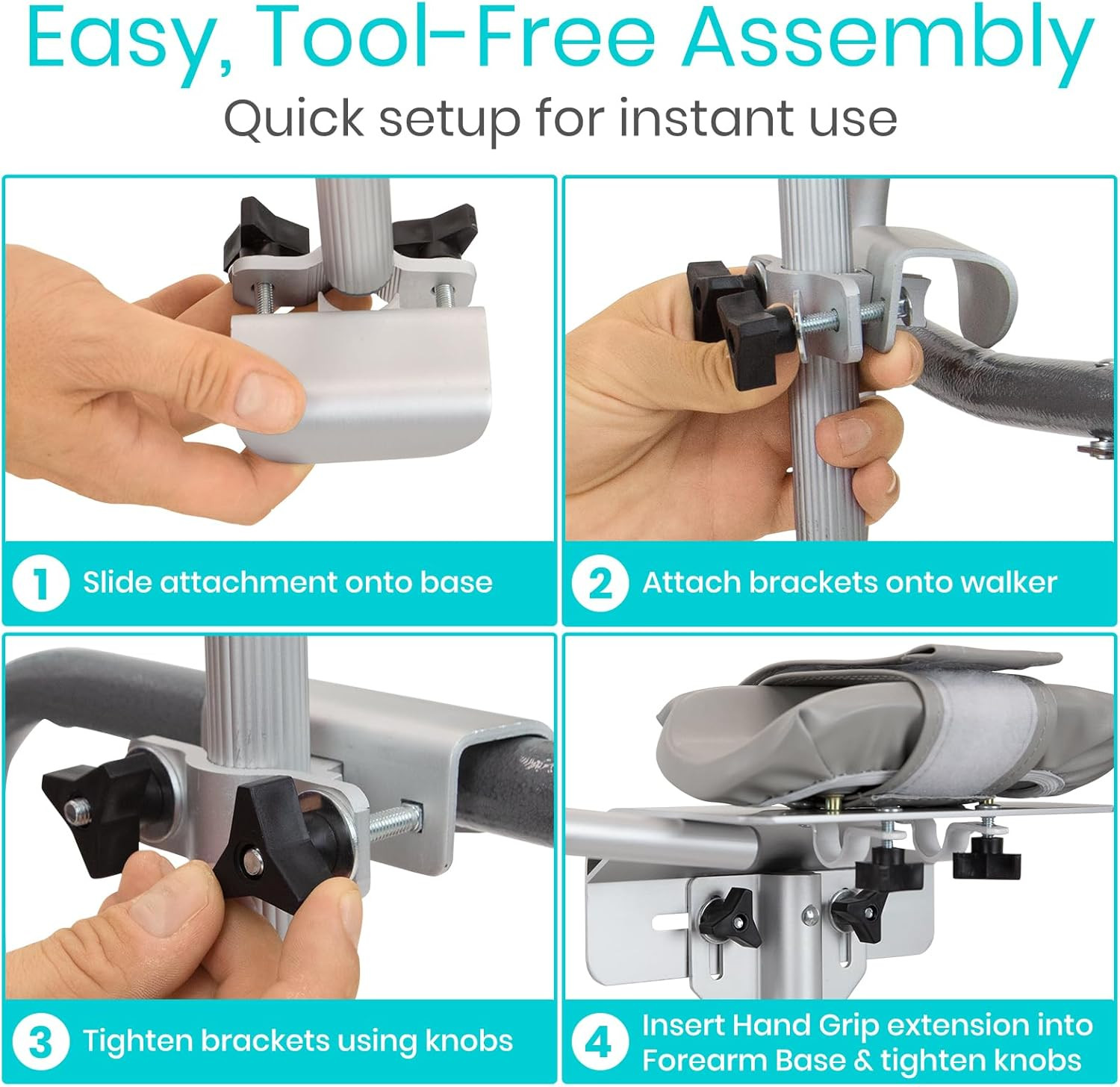 Easy, Tool-Free Assembly
Quick setup for instant use

1 Slide attachment onto base

2 Attach brackets onto walker

3 Tighten brackets using knobs

4 Insert Hand Grip extension into Forearm Base & tighten knobs