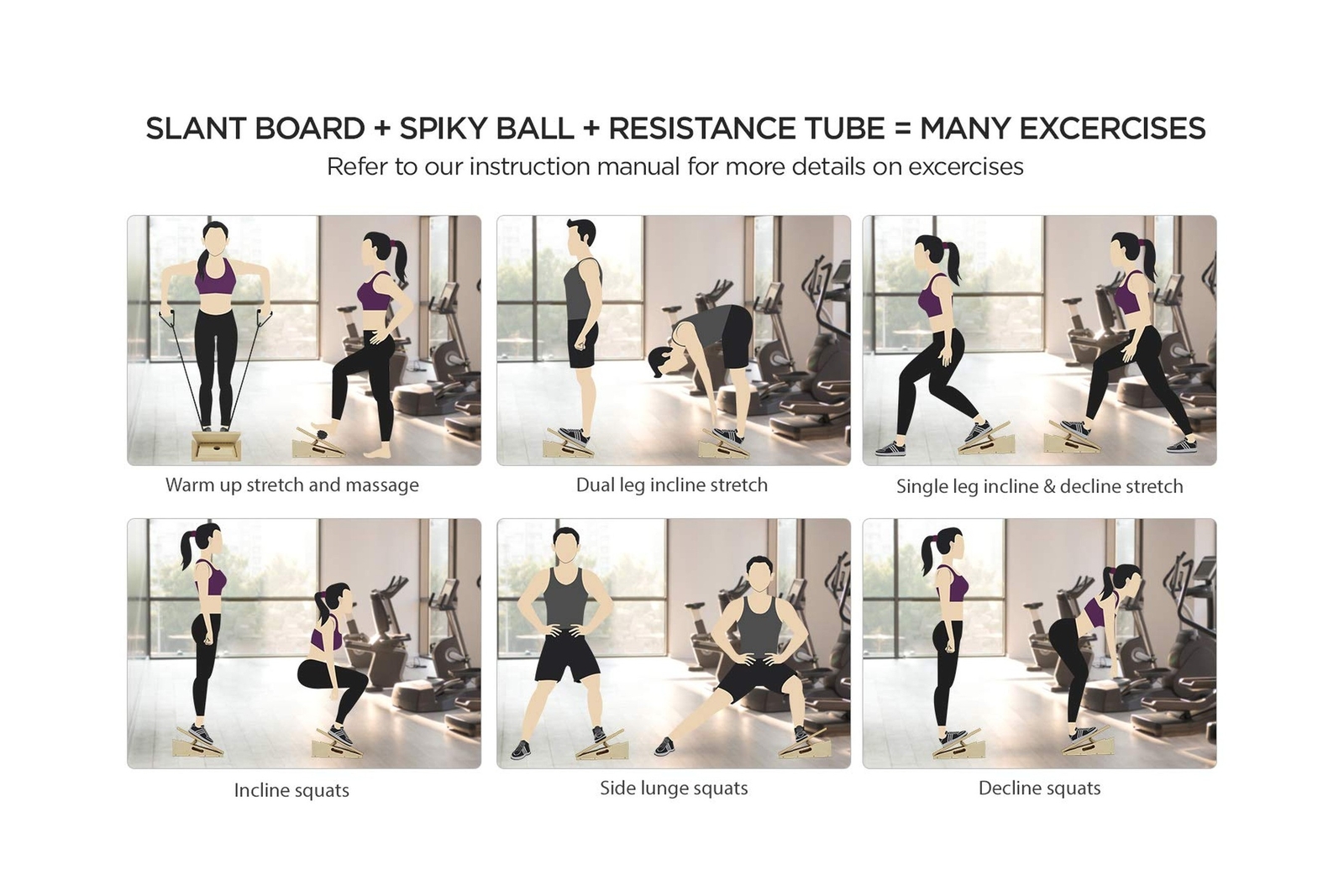 SLANT BOARD + SPIKY BALL + RESISTANCE TUBE = MANY EXCERCISES
Refer to our instruction manual for more details on excercises

Warm up stretch and massage

Dual leg incline stretch

Single leg incline & decline stretch

Incline squats

Side lunge squats

Decline squats