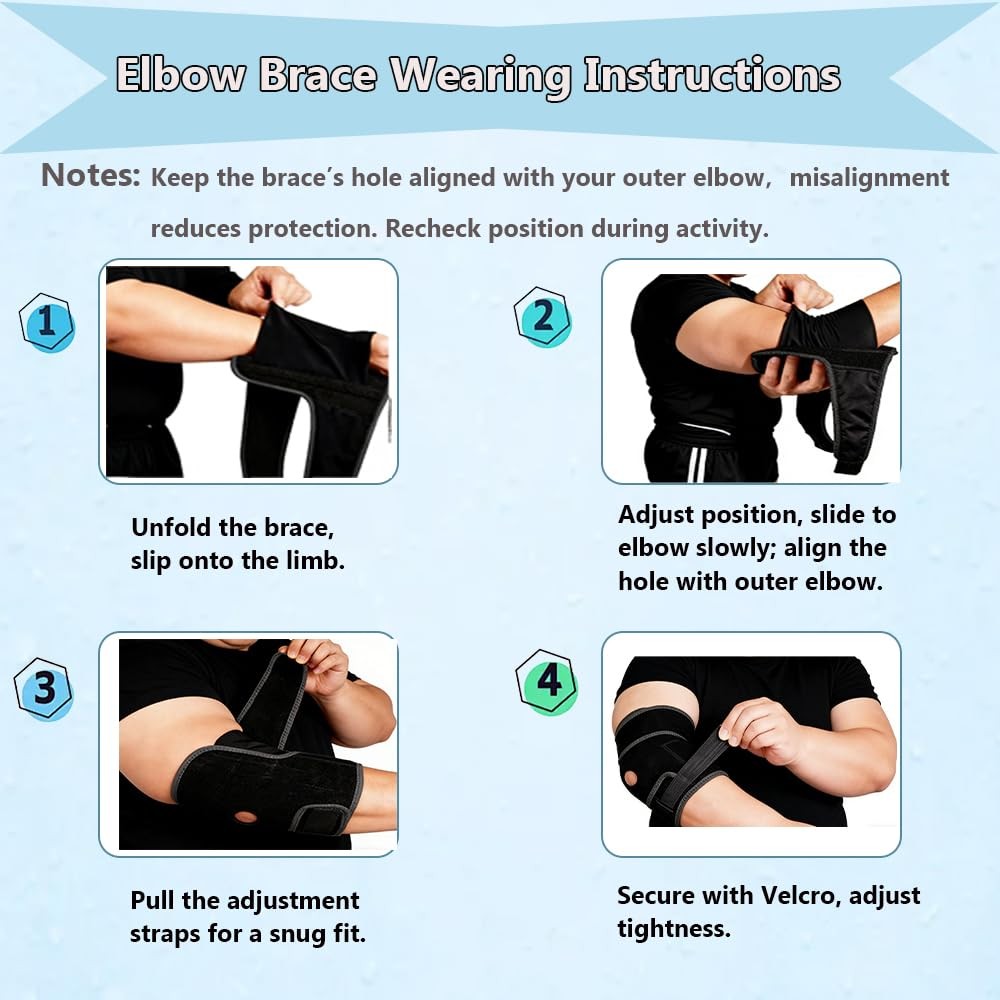 Elbow Brace Wearing Instructions

Notes: Keep the brace's hole aligned with your outer elbow, misalignment reduces protection. Recheck position during activity.

1

Unfold the brace, slip onto the limb.

2

Adjust position, slide to elbow slowly; align the hole with outer elbow.

3

Pull the adjustment straps for a snug fit.

4

Secure with Velcro, adjust tightness.