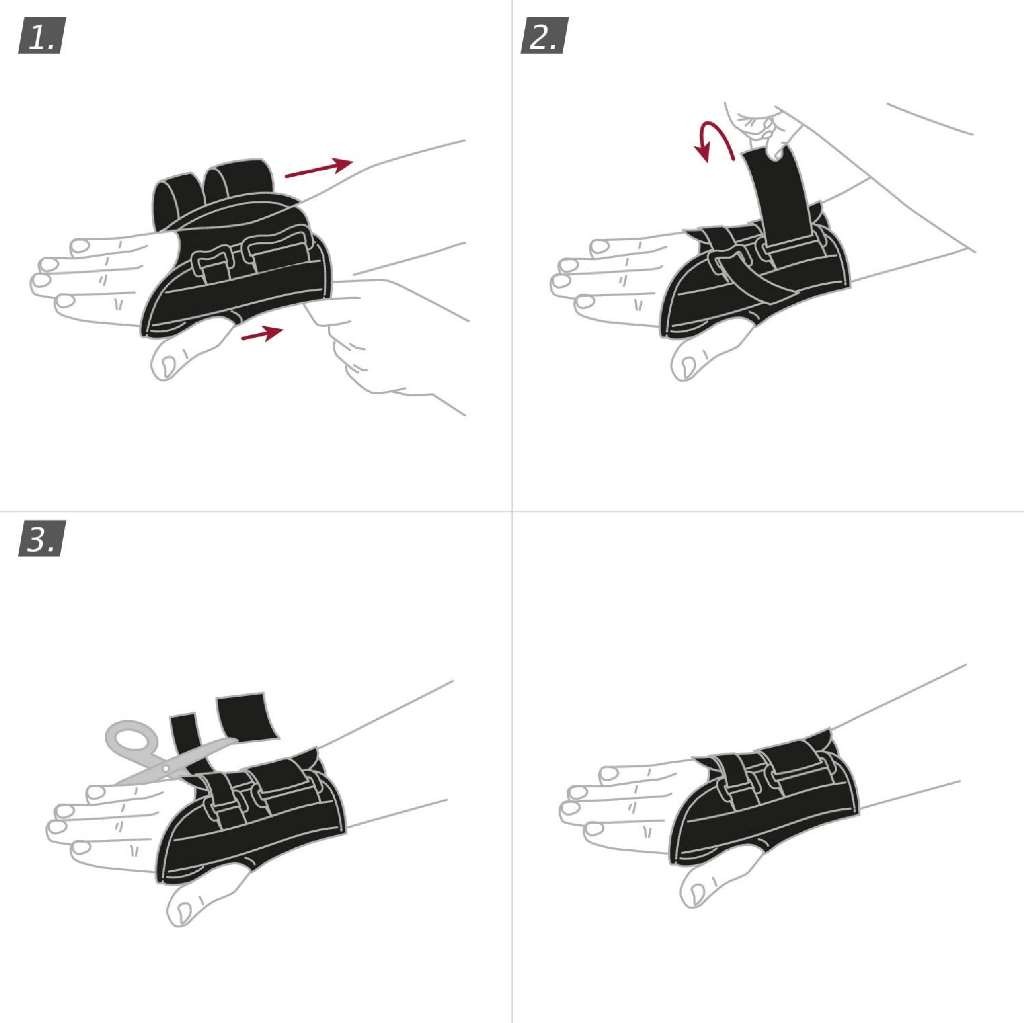 1.

2.

3.