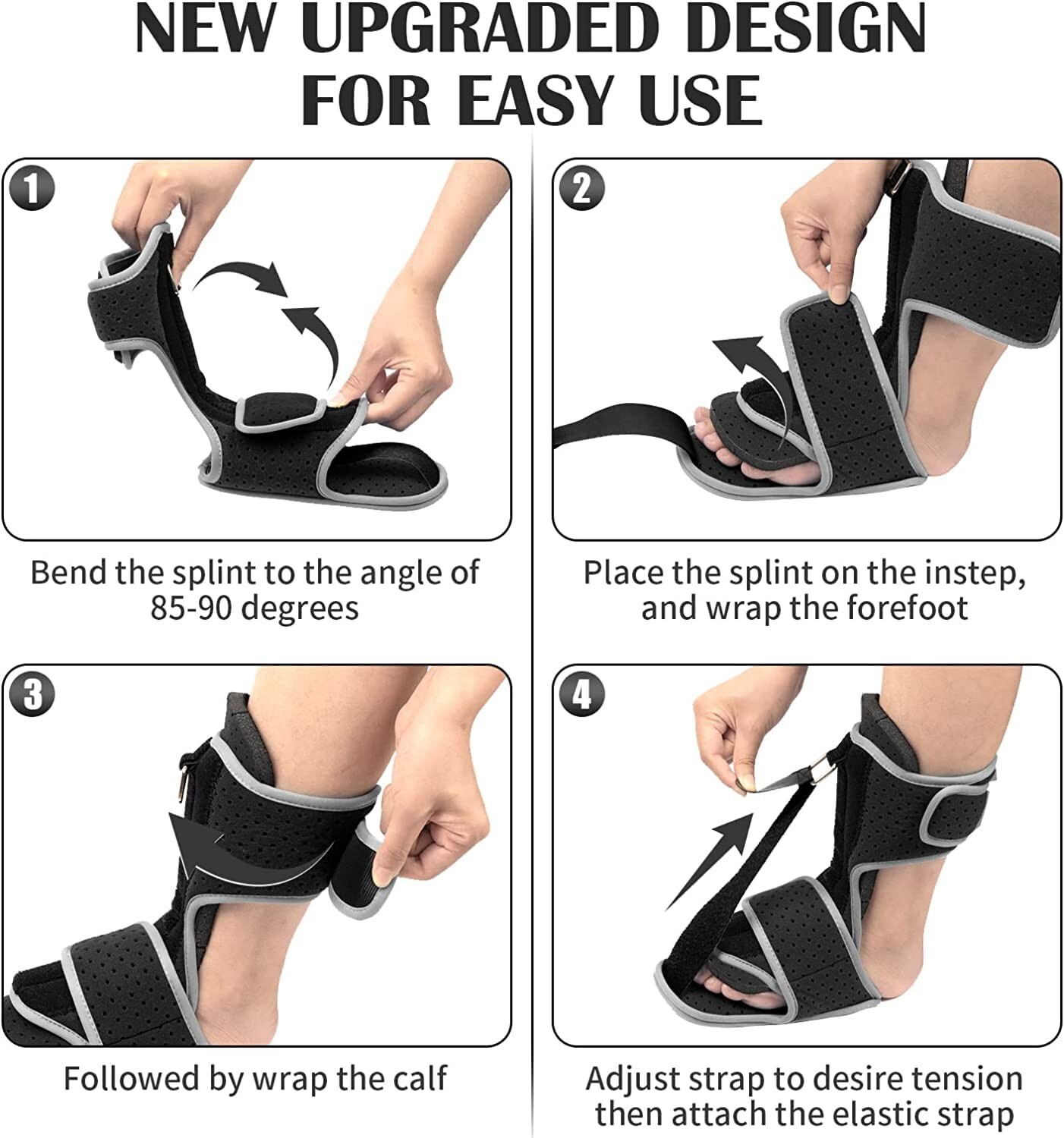 NEW UPGRADED DESIGN FOR EASY USE

1

Bend the splint to the angle of 85-90 degrees

2

Place the splint on the instep, and wrap the forefoot

3

Followed by wrap the calf

4

Adjust strap to desire tension then attach the elastic strap