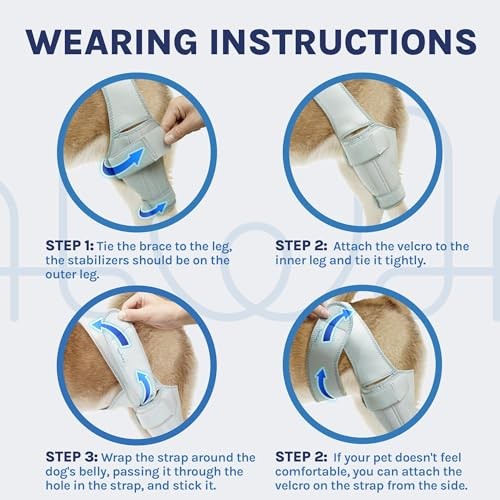 WEARING INSTRUCTIONS

STEP 1: Tie the brace to the leg, the stabilizers should be on the outer leg.

STEP 2: Attach the velcro to the inner leg and tie it tightly.

STEP 3: Wrap the strap around the dog's belly, passing it through the hole in the strap, and stick it.

STEP 2: If your pet doesn't feel comfortable, you can attach the velcro on the strap from the side.