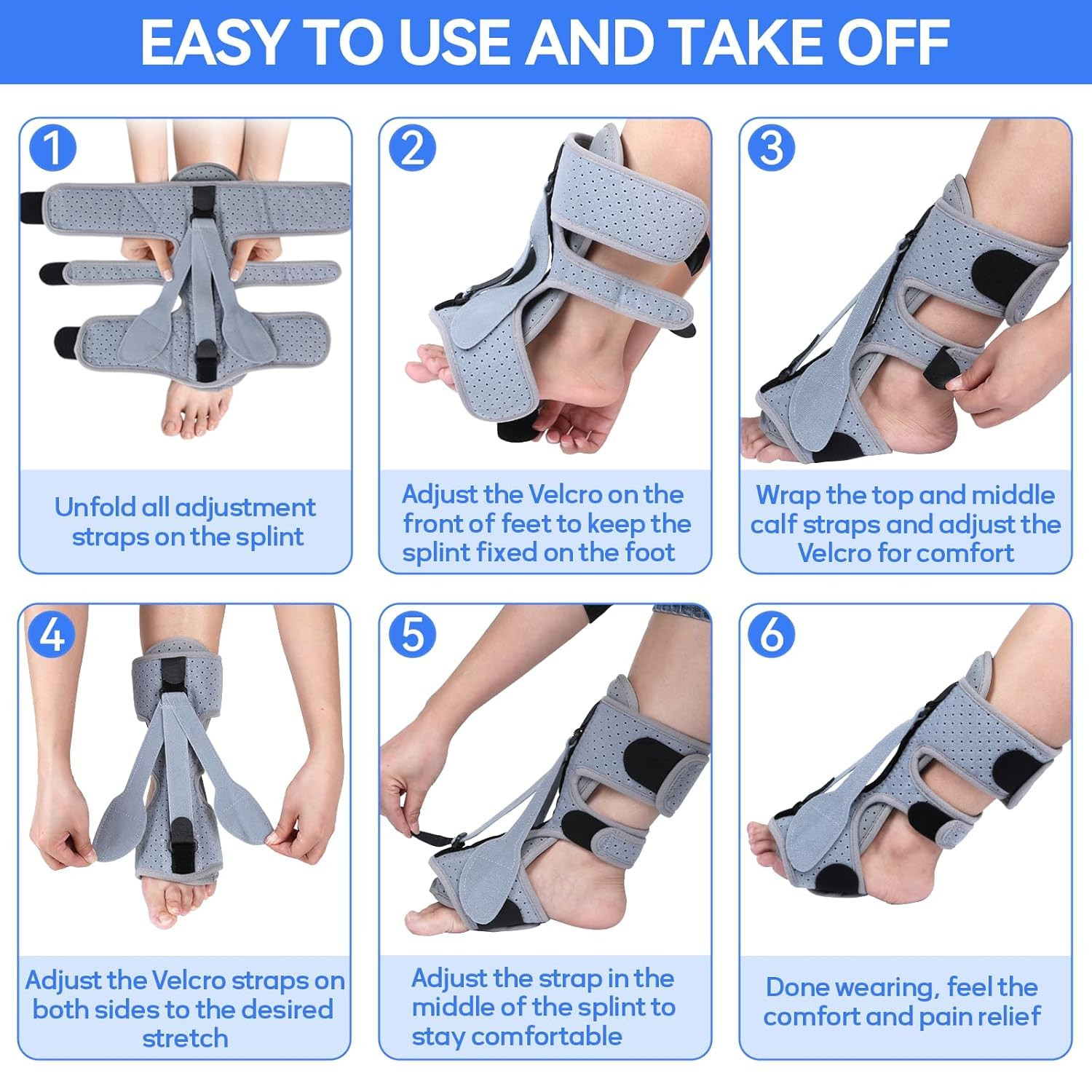 EASY TO USE AND TAKE OFF

1

Unfold all adjustment straps on the splint

2

Adjust the Velcro on the front of feet to keep the splint fixed on the foot

3

Wrap the top and middle calf straps and adjust the Velcro for comfort

4

Adjust the Velcro straps on both sides to the desired stretch

5

Adjust the strap in the middle of the splint to stay comfortable

6

Done wearing, feel the comfort and pain relief