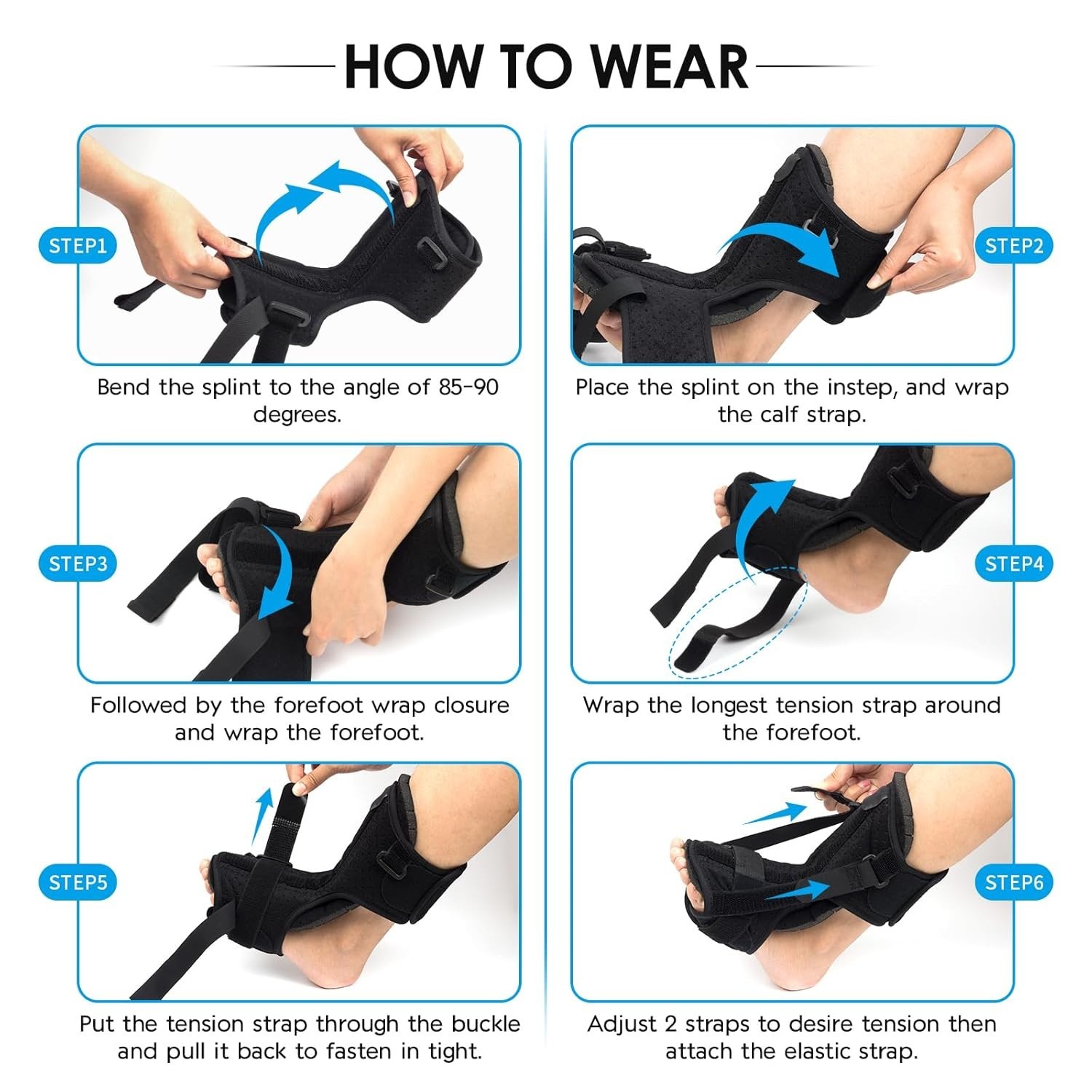 HOW TO WEAR

STEP1

Bend the splint to the angle of 85-90 degrees.

STEP2

Place the splint on the instep, and wrap the calf strap.

STEP3

Followed by the forefoot wrap closure and wrap the forefoot.

STEP4

Wrap the longest tension strap around the forefoot.

STEP5

Put the tension strap through the buckle and pull it back to fasten in tight.

STEP6

Adjust 2 straps to desire tension then attach the elastic strap.