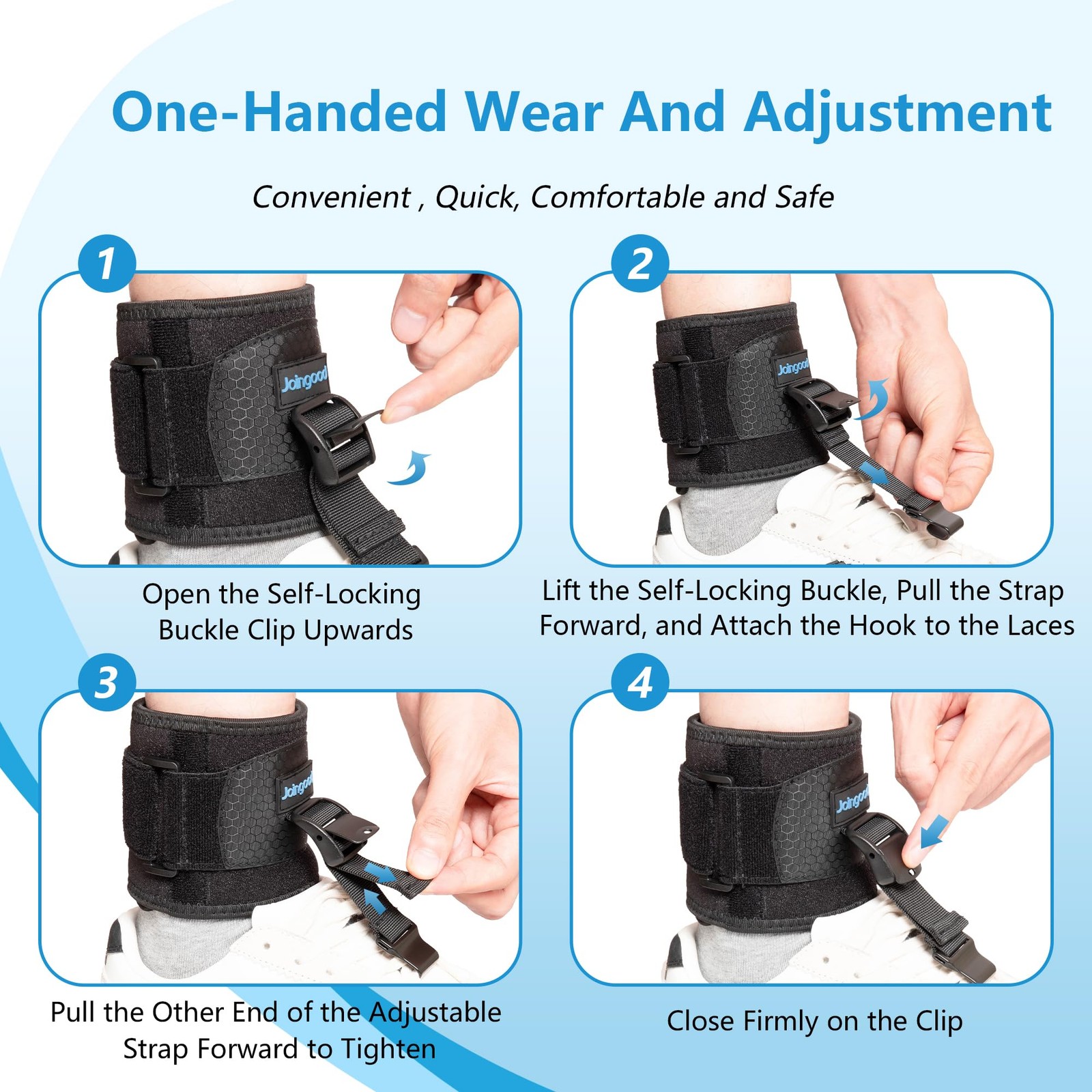 One-Handed Wear And Adjustment

Convenient , Quick, Comfortable and Safe

1

Joingood

Open the Self-Locking Buckle Clip Upwards

2

Joingood

Lift the Self-Locking Buckle, Pull the Strap Forward, and Attach the Hook to the Laces

3

Joingood

Pull the Other End of the Adjustable Strap Forward to Tighten

4

Joingood

Close Firmly on the Clip