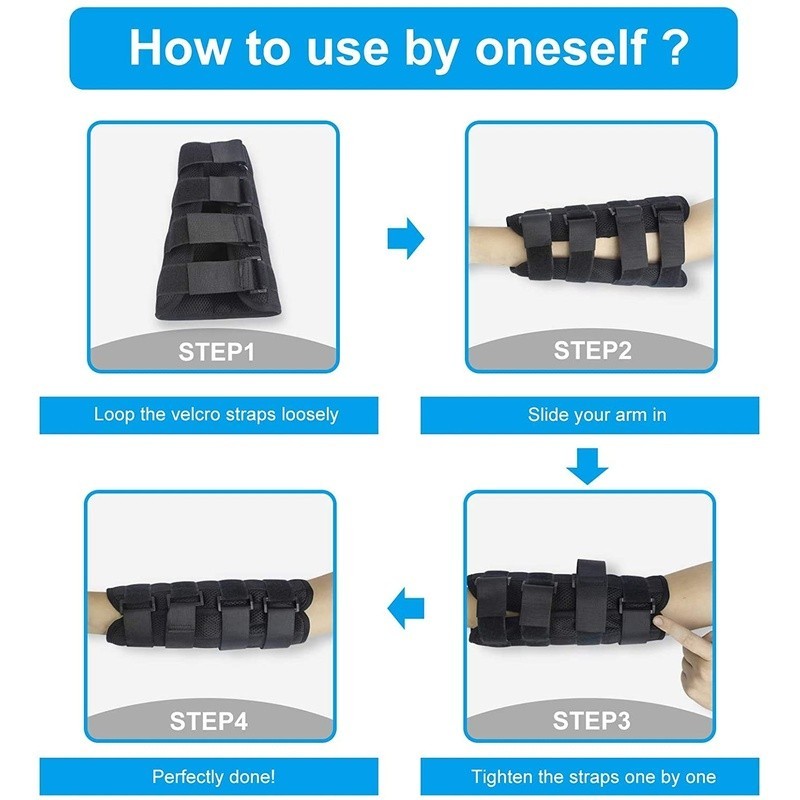 How to use by oneself ?

STEP1

Loop the velcro straps loosely

STEP2

Slide your arm in

STEP3

Tighten the straps one by one

STEP4

Perfectly done!