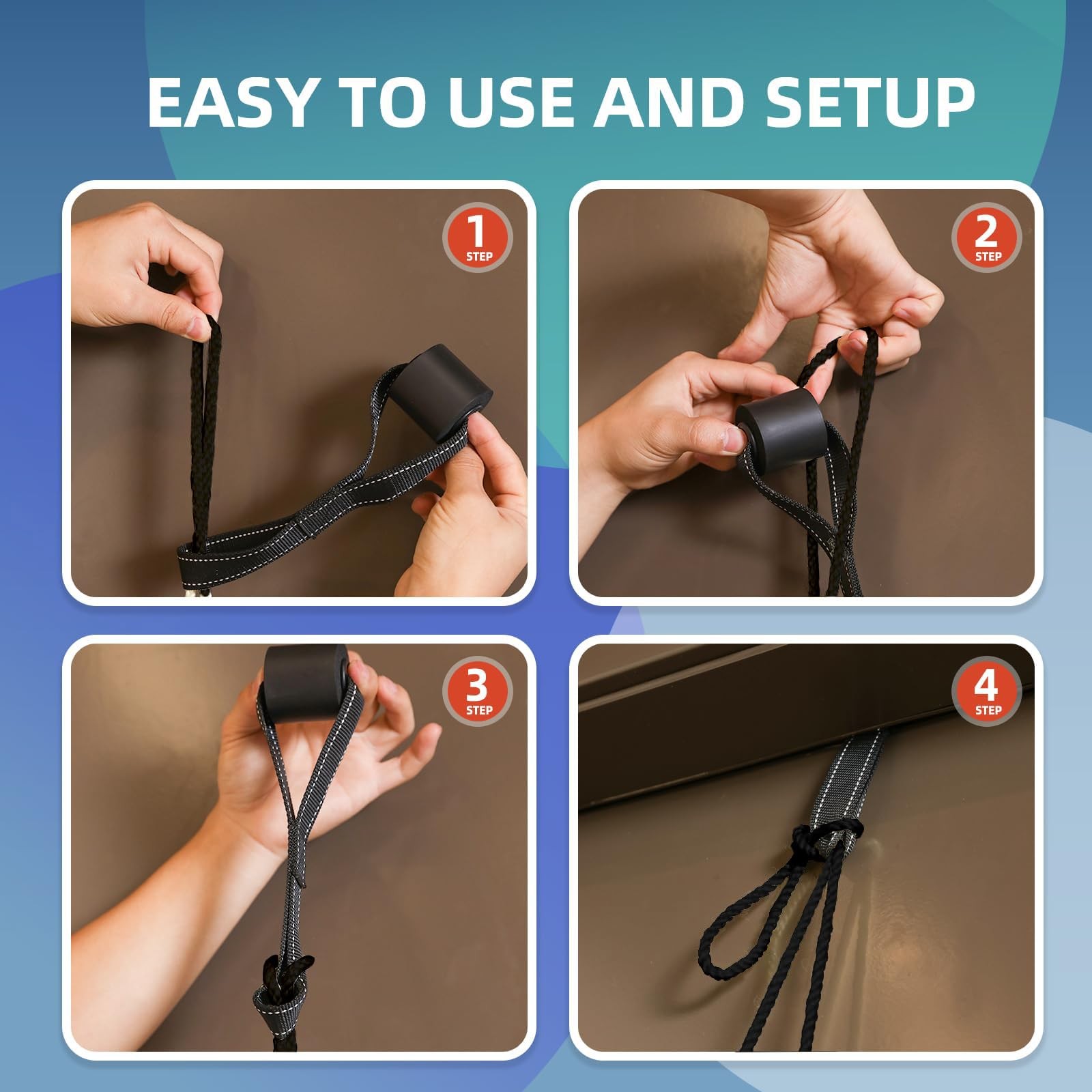 EASY TO USE AND SETUP

1
STEP

2
STEP

3
STEP

4
STEP