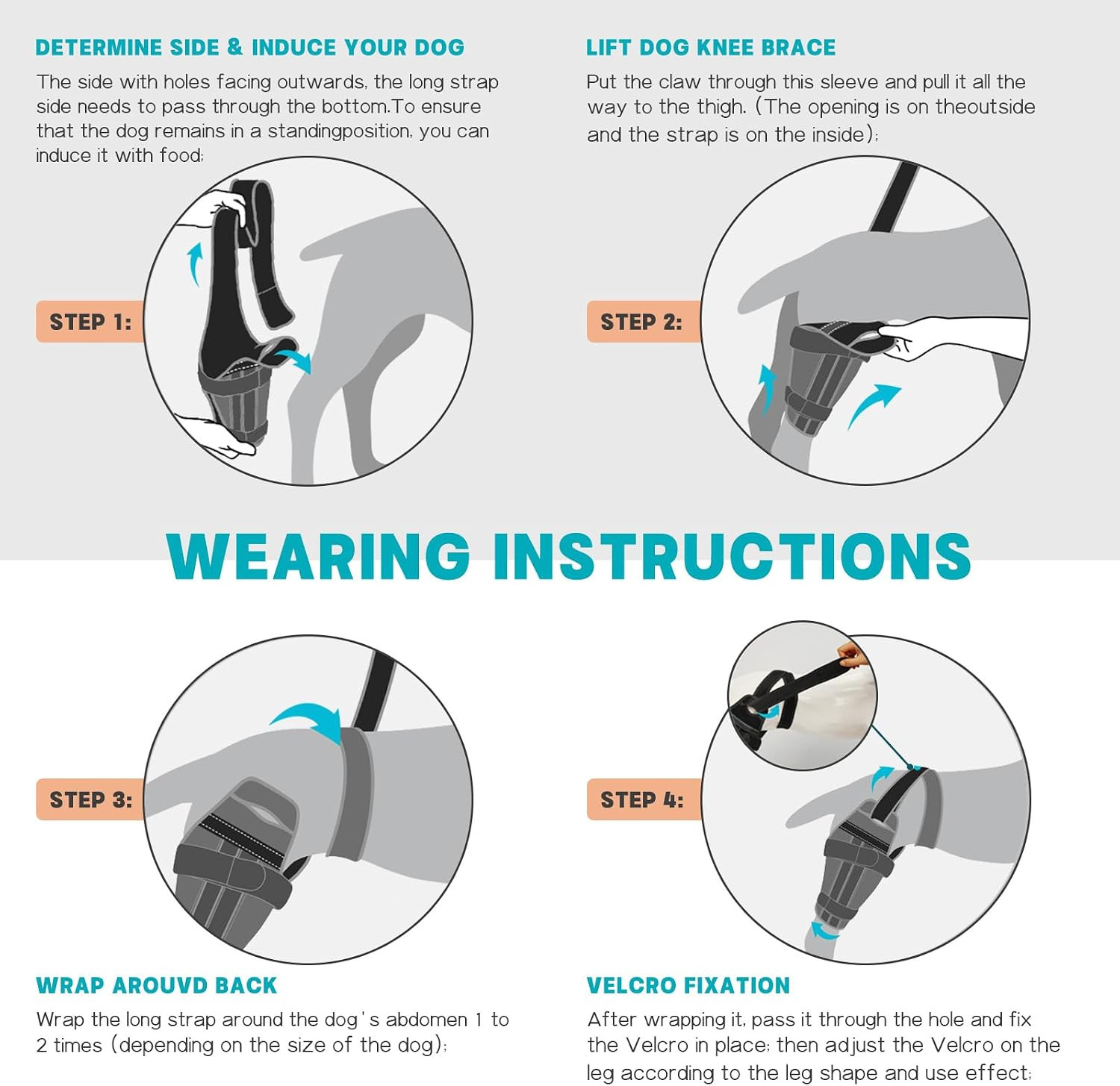 DETERMINE SIDE & INDUCE YOUR DOG

The side with holes facing outwards, the long strap side needs to pass through the bottom.To ensure that the dog remains in a standingposition, you can induce it with food;

STEP 1:

LIFT DOG KNEE BRACE

Put the claw through this sleeve and pull it all the way to the thigh. (The opening is on theoutside and the strap is on the inside);

STEP 2:

WEARING INSTRUCTIONS

STEP 3:

WRAP AROUVD BACK

Wrap the long strap around the dog's abdomen 1 to 2 times (depending on the size of the dog);

STEP 4:

VELCRO FIXATION

After wrapping it, pass it through the hole and fix the Velcro in place; then adjust the Velcro on the leg according to the leg shape and use effect;