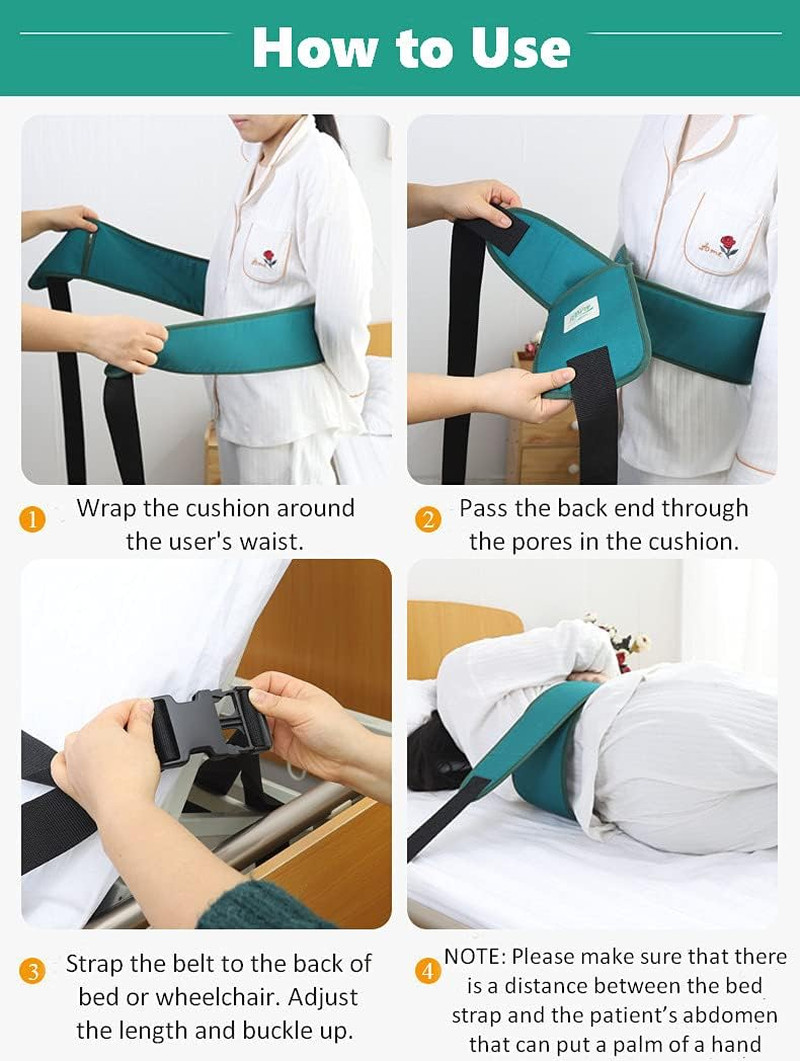 How to Use

1 Wrap the cushion around the user's waist.

2 Pass the back end through the pores in the cushion.

3 Strap the belt to the back of bed or wheelchair. Adjust the length and buckle up.

4 NOTE: Please make sure that there is a distance between the bed strap and the patient's abdomen that can put a palm of a hand