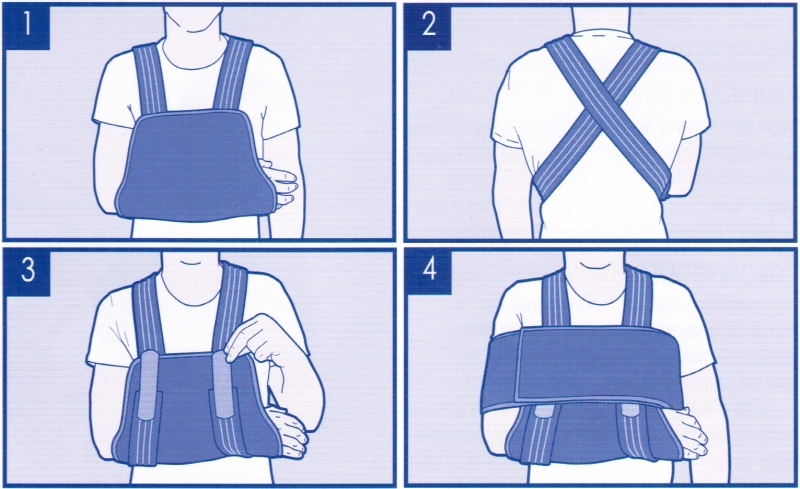 1

2

3

4