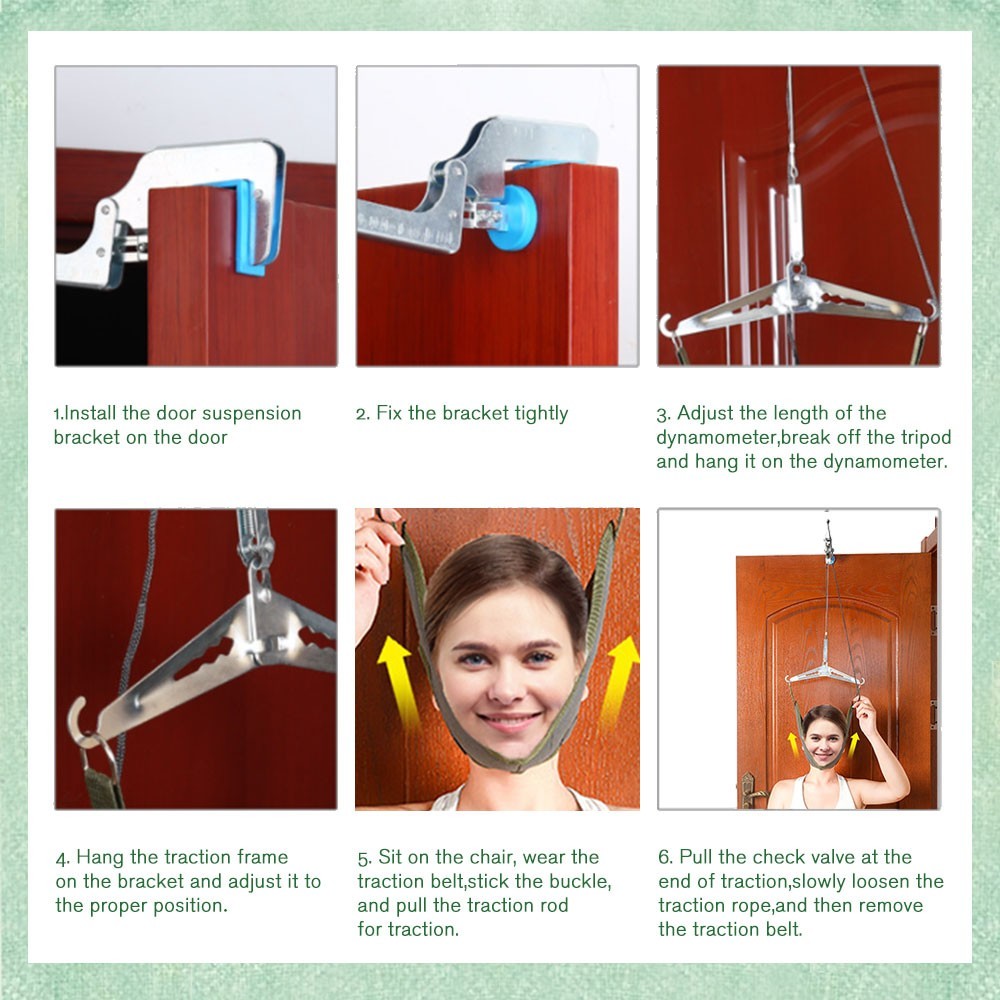 1.Install the door suspension bracket on the door

2. Fix the bracket tightly

3. Adjust the length of the dynamometer,break off the tripod and hang it on the dynamometer.

4. Hang the traction frame on the bracket and adjust it to the proper position.

5. Sit on the chair, wear the traction belt,stick the buckle, and pull the traction rod for traction.

6. Pull the check valve at the end of traction,slowly loosen the traction rope,and then remove the traction belt.