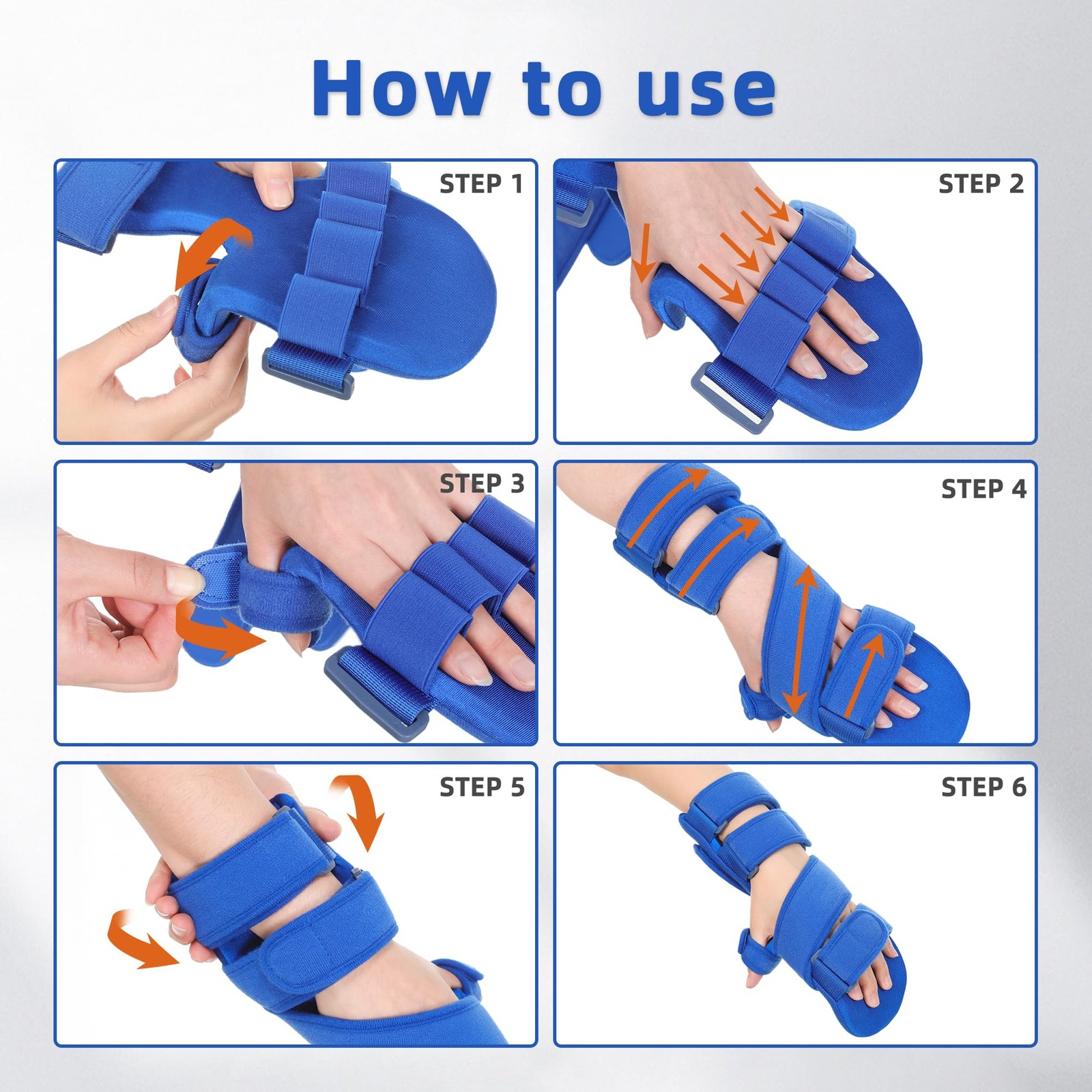 How to use

STEP 1

STEP 2

STEP 3

STEP 4

STEP 5

STEP 6