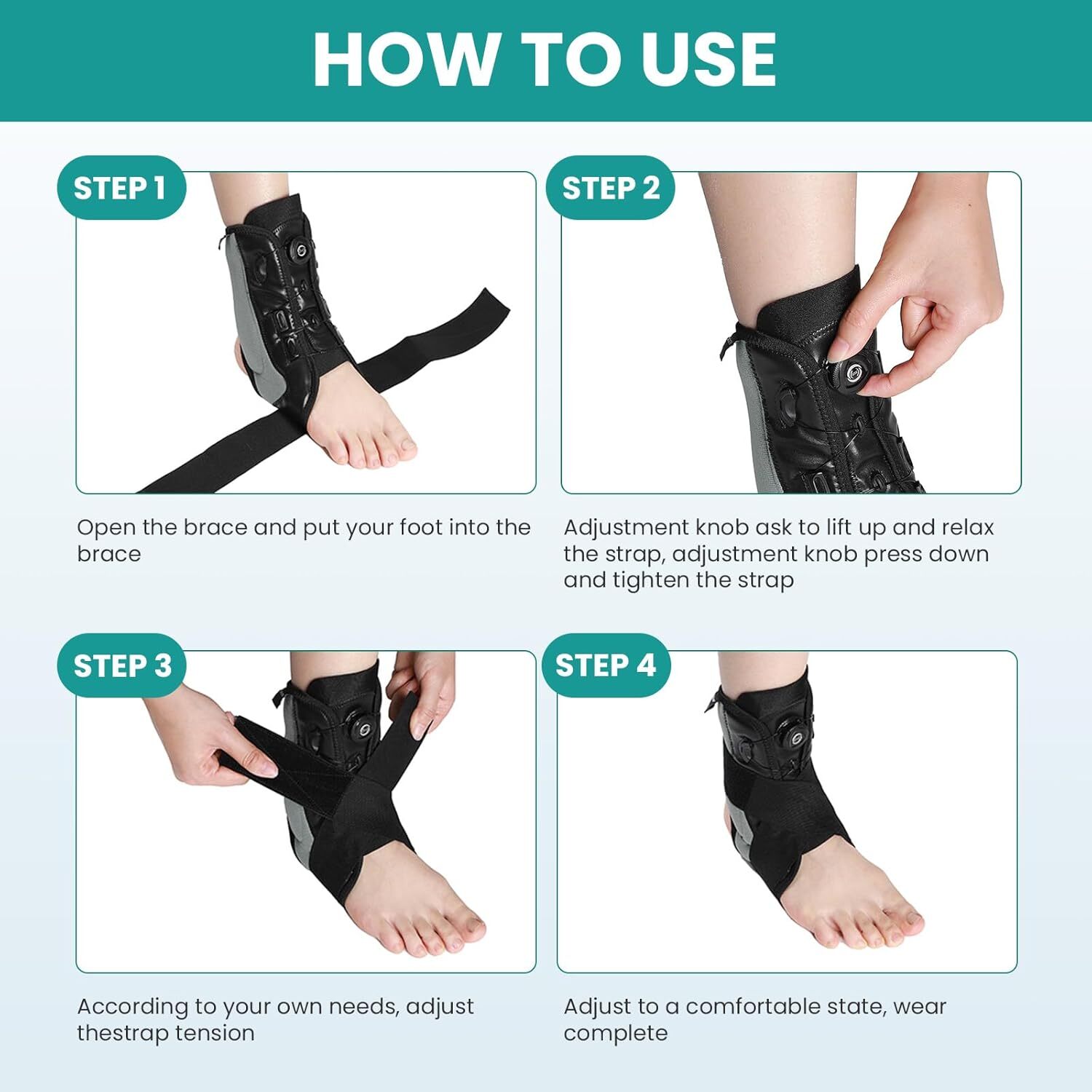 HOW TO USE

STEP 1

Open the brace and put your foot into the brace

STEP 2

Adjustment knob ask to lift up and relax the strap, adjustment knob press down and tighten the strap

STEP 3

According to your own needs, adjust thestrap tension

STEP 4

Adjust to a comfortable state, wear complete