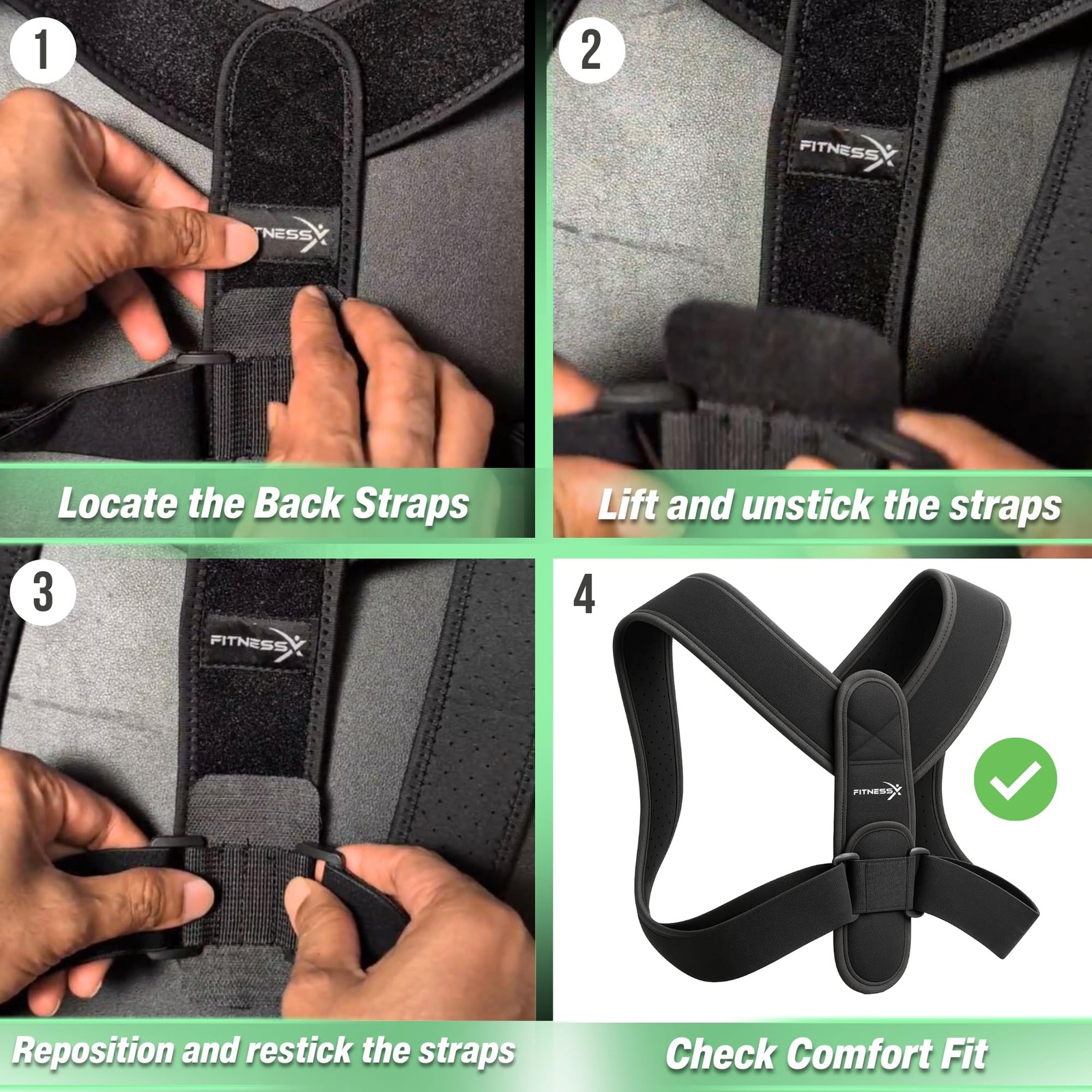 1

TNESSX

Locate the Back Straps

2

FITNESSX

Lift and unstick the straps

3

FITNESSX

Reposition and restick the straps

4

FITNESSX

Check Comfort Fit