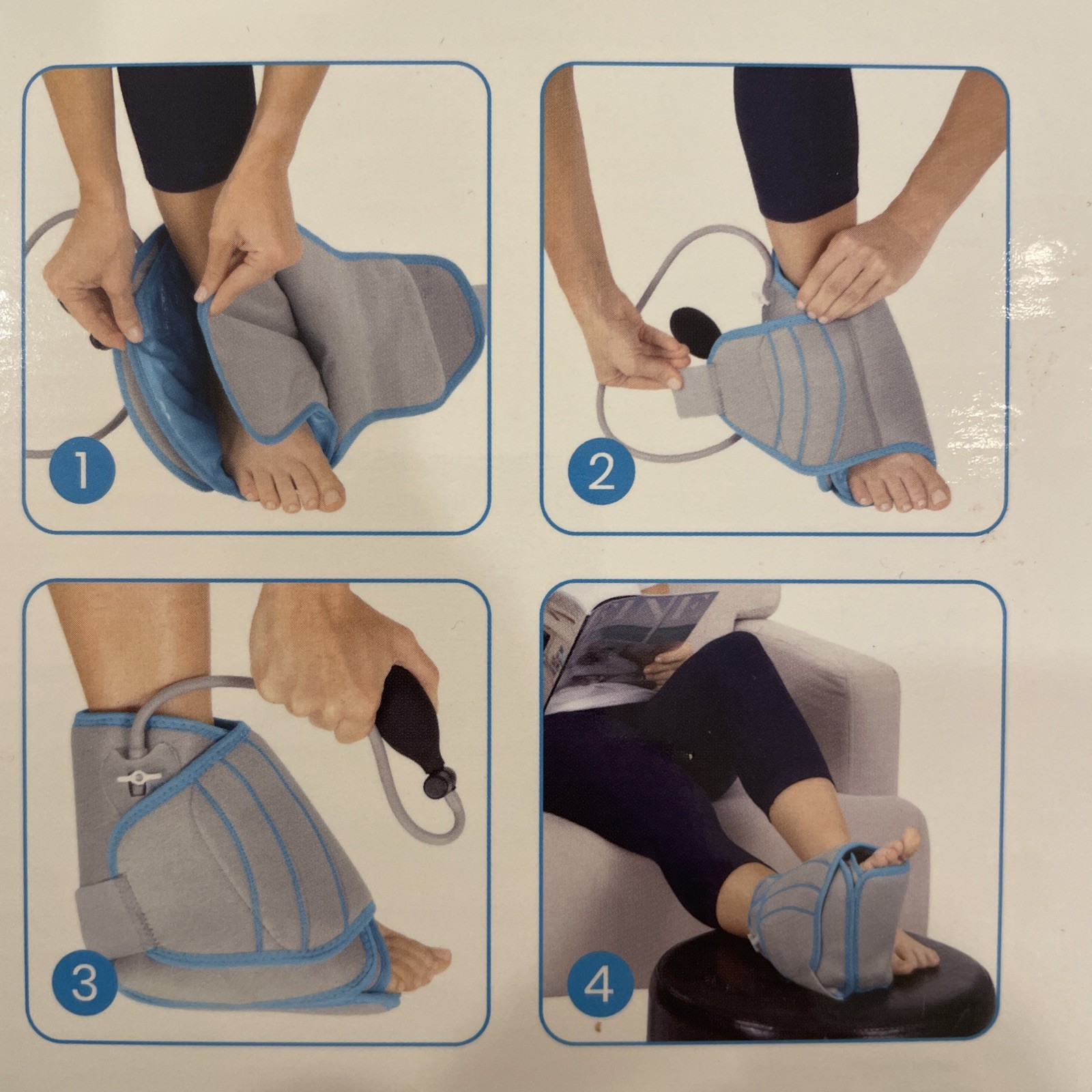 1

2

3

4