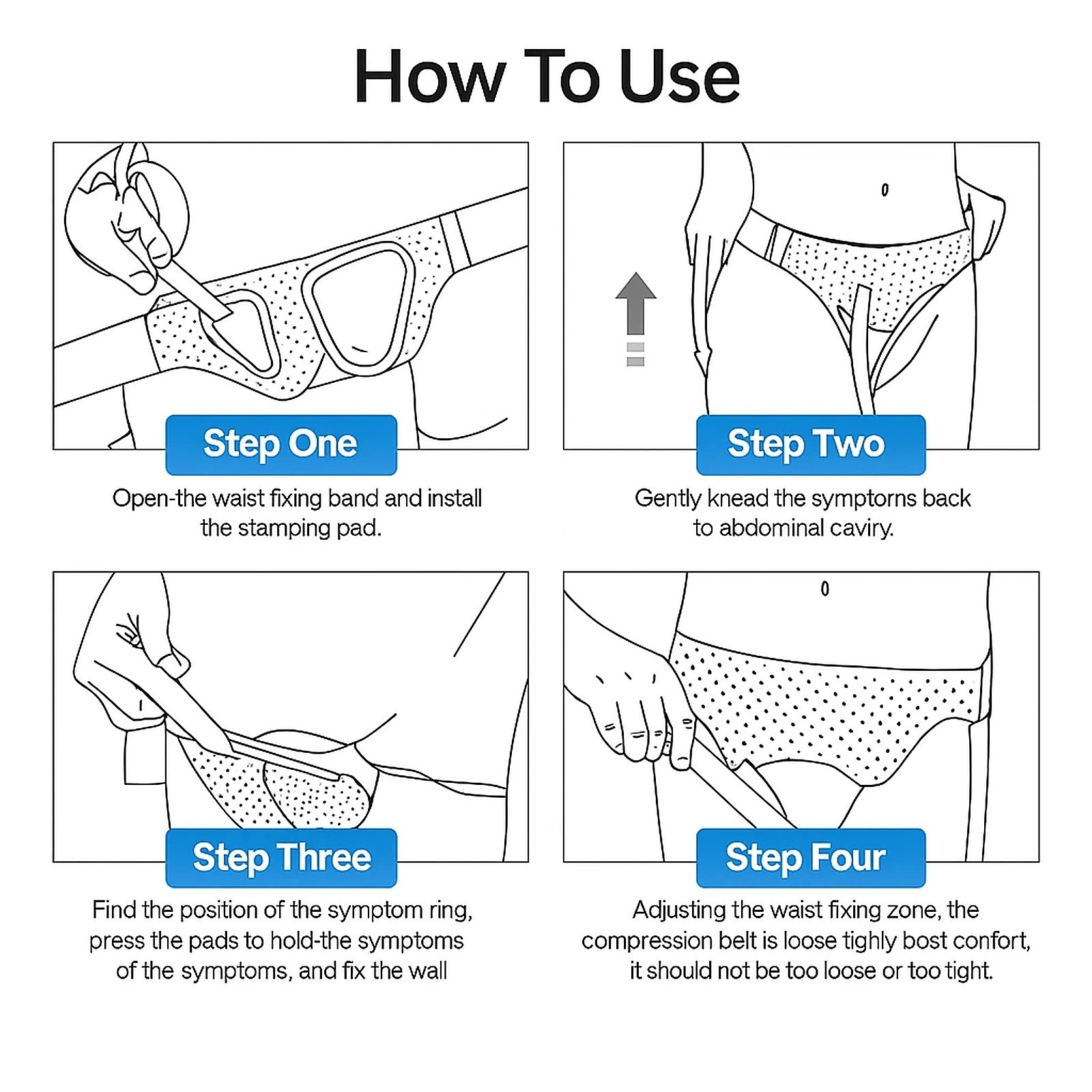 How To Use

Step One

Open-the waist fixing band and install the stamping pad.

Step Two

Gently knead the symptorns back to abdominal caviry.

Step Three

Find the position of the symptom ring, press the pads to hold-the symptoms of the symptoms, and fix the wall

Step Four

Adjusting the waist fixing zone, the compression belt is loose tighly bost confort, it should not be too loose or too tight.