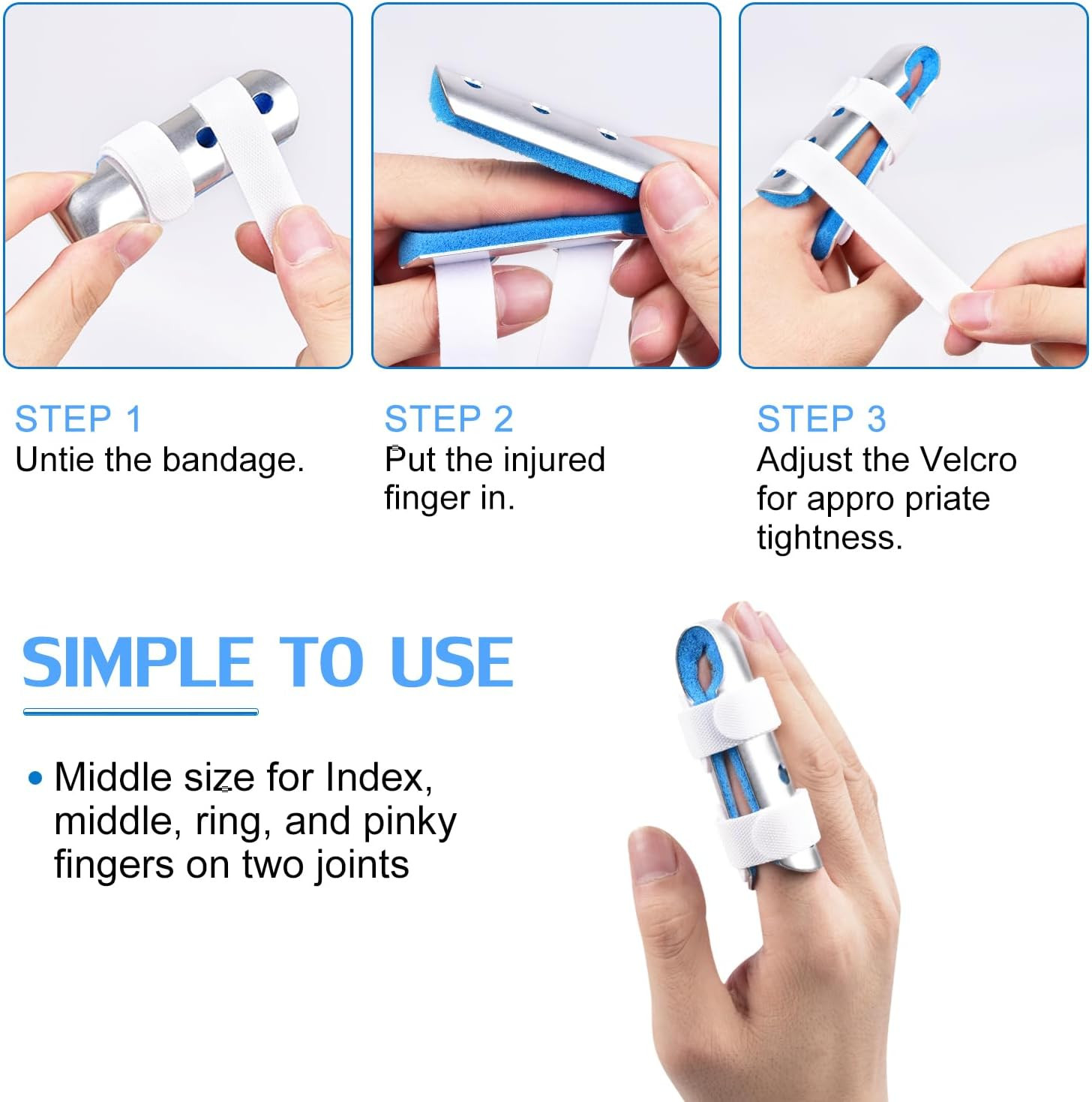 STEP 1
Untie the bandage.

STEP 2
Put the injured finger in.

STEP 3
Adjust the Velcro for appro priate tightness.

SIMPLE TO USE

• Middle size for Index, middle, ring, and pinky fingers on two joints