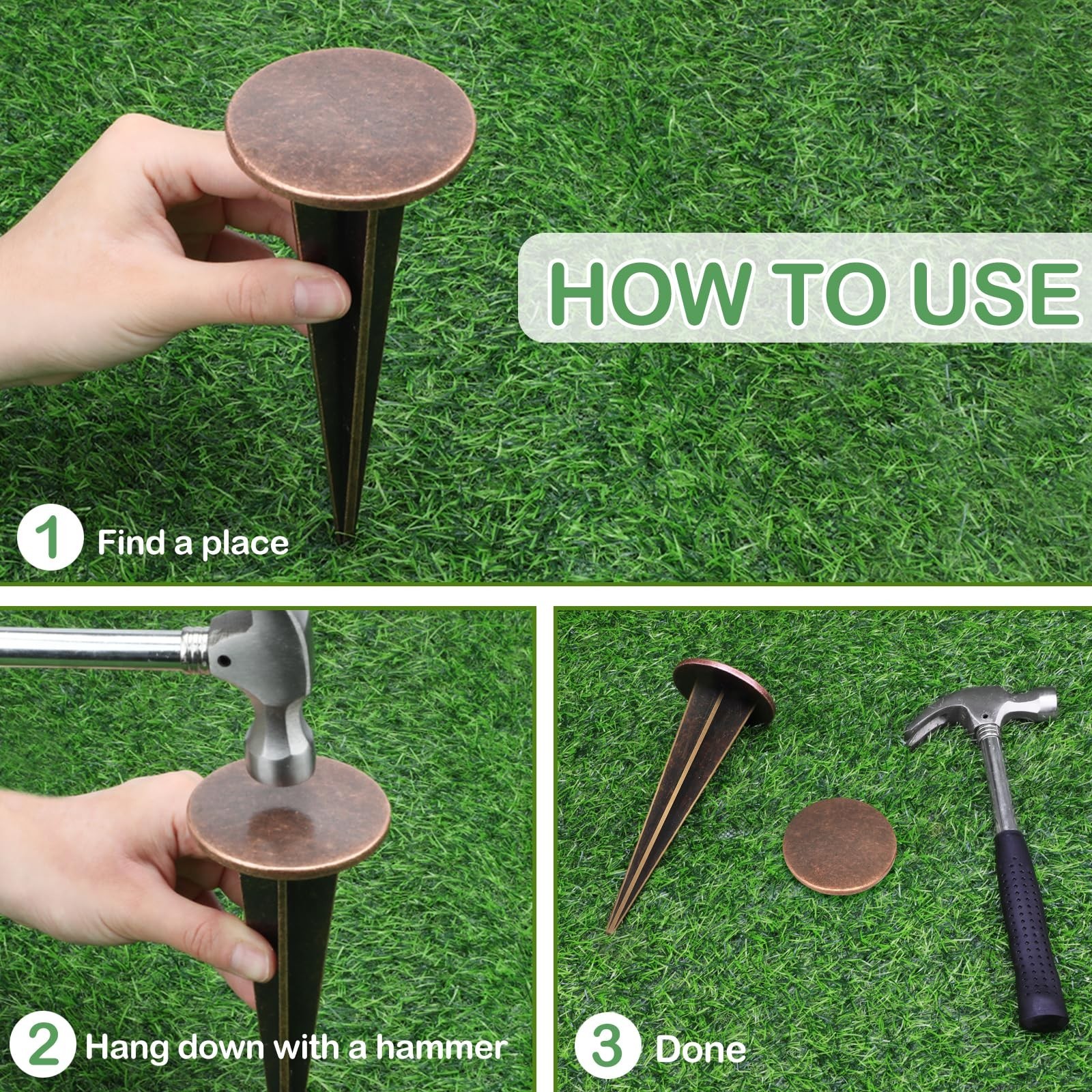 HOW TO USE

1 Find a place

2 Hang down with a hammer

3 Done