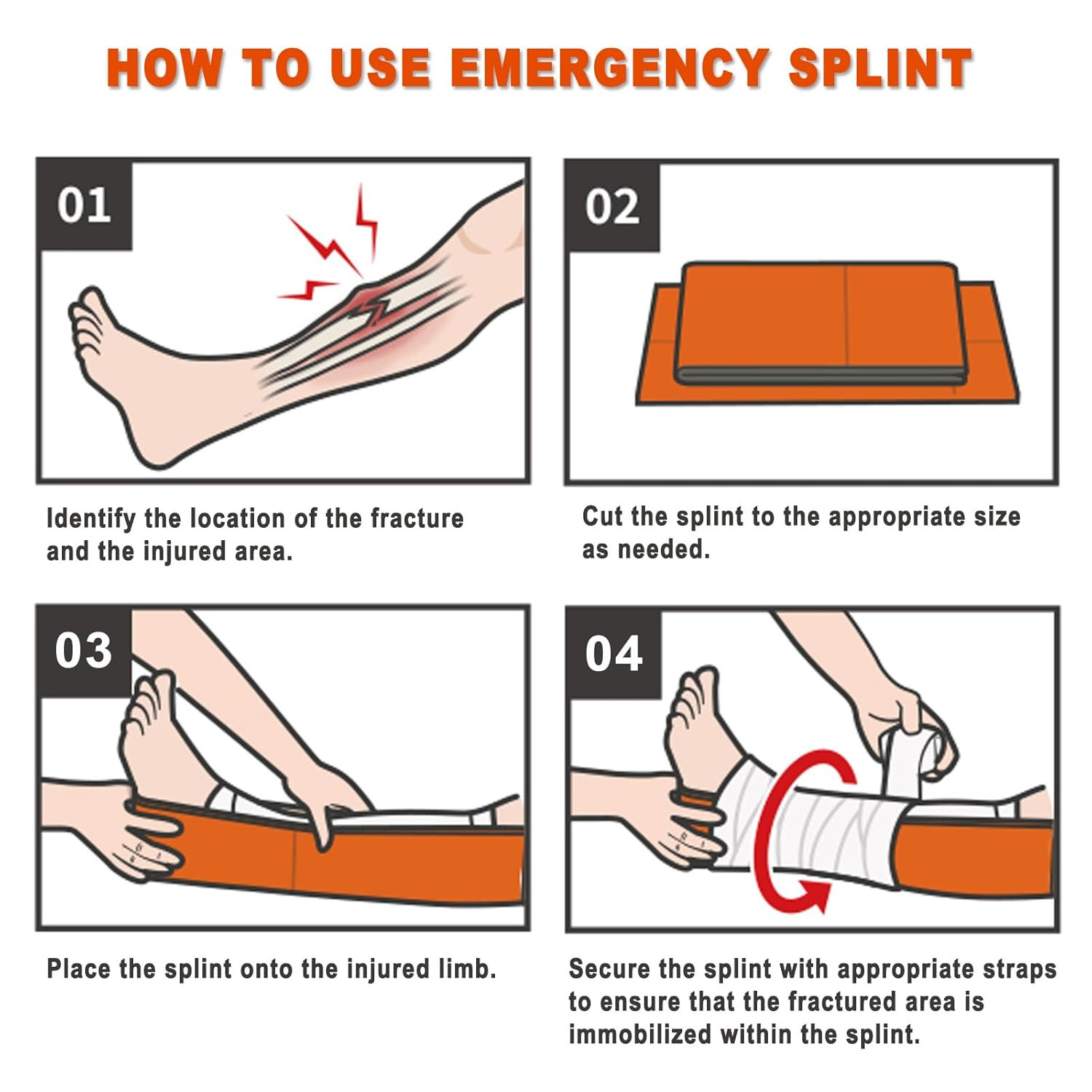 HOW TO USE EMERGENCY SPLINT

01

Identify the location of the fracture and the injured area.

02

Cut the splint to the appropriate size as needed.

03

Place the splint onto the injured limb.

04

Secure the splint with appropriate straps to ensure that the fractured area is immobilized within the splint.