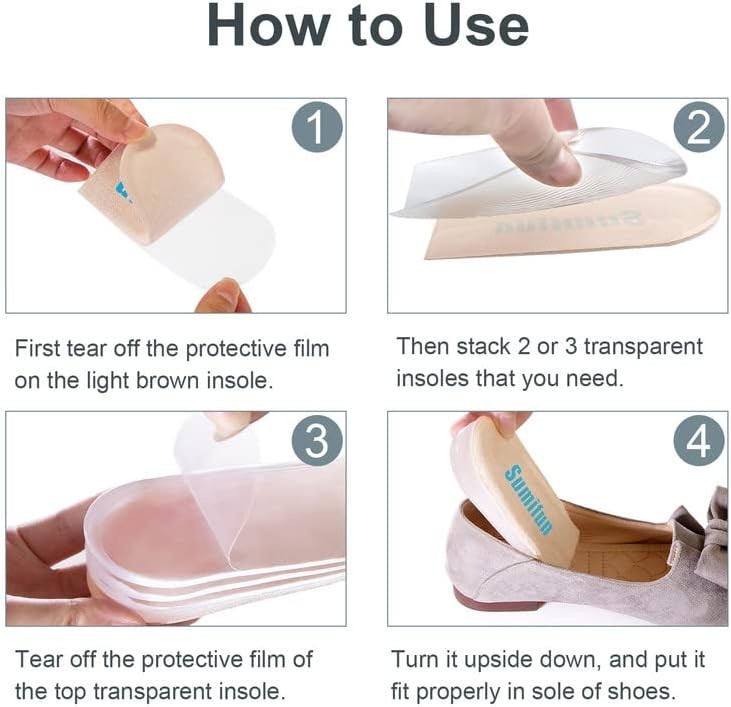 How to Use

1

First tear off the protective film on the light brown insole.

2

Sumifun

Then stack 2 or 3 transparent insoles that you need.

3

Tear off the protective film of the top transparent insole.

4

Sumifun

Turn it upside down, and put it fit properly in sole of shoes.