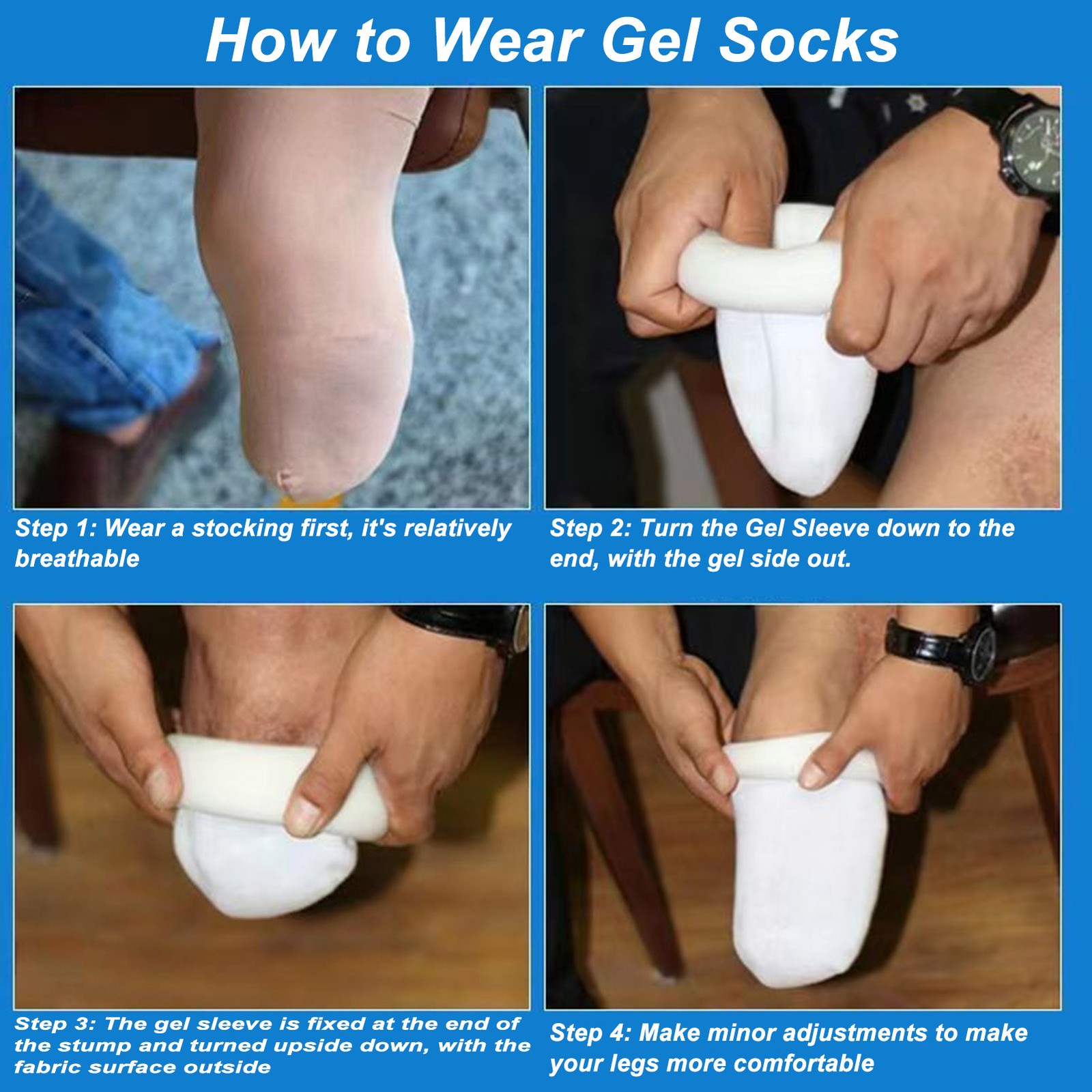 How to Wear Gel Socks

Step 1: Wear a stocking first, it's relatively breathable

Step 2: Turn the Gel Sleeve down to the end, with the gel side out.

Step 3: The gel sleeve is fixed at the end of the stump and turned upside down, with the fabric surface outside

Step 4: Make minor adjustments to make your legs more comfortable